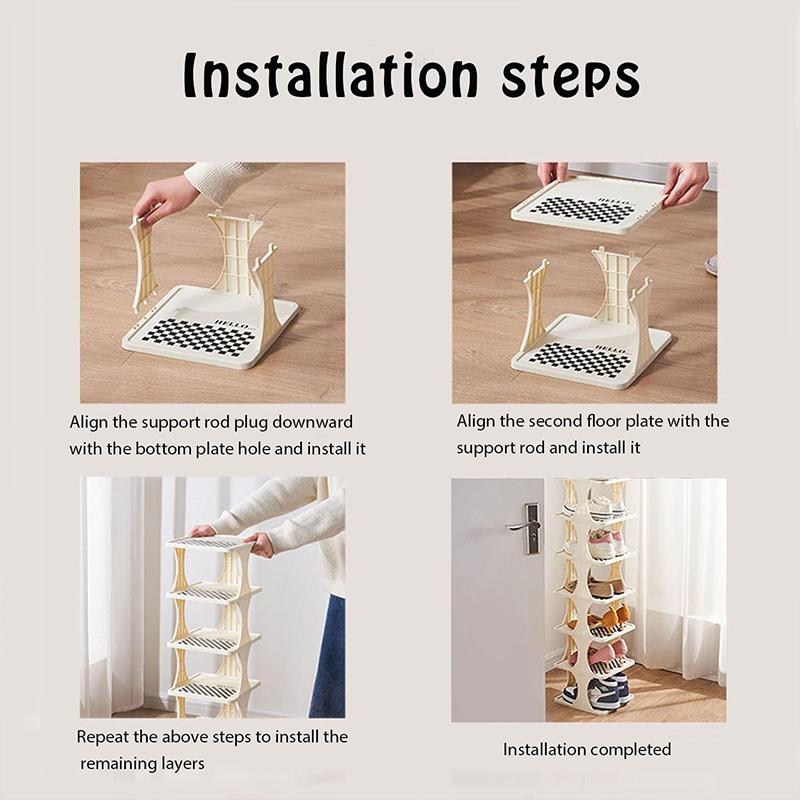 Installation steps

Align the support rod plug downward with the bottom plate hole and install it

Align the second floor plate with the support rod and install it

Repeat the above steps to install the remaining layers

Installation completed