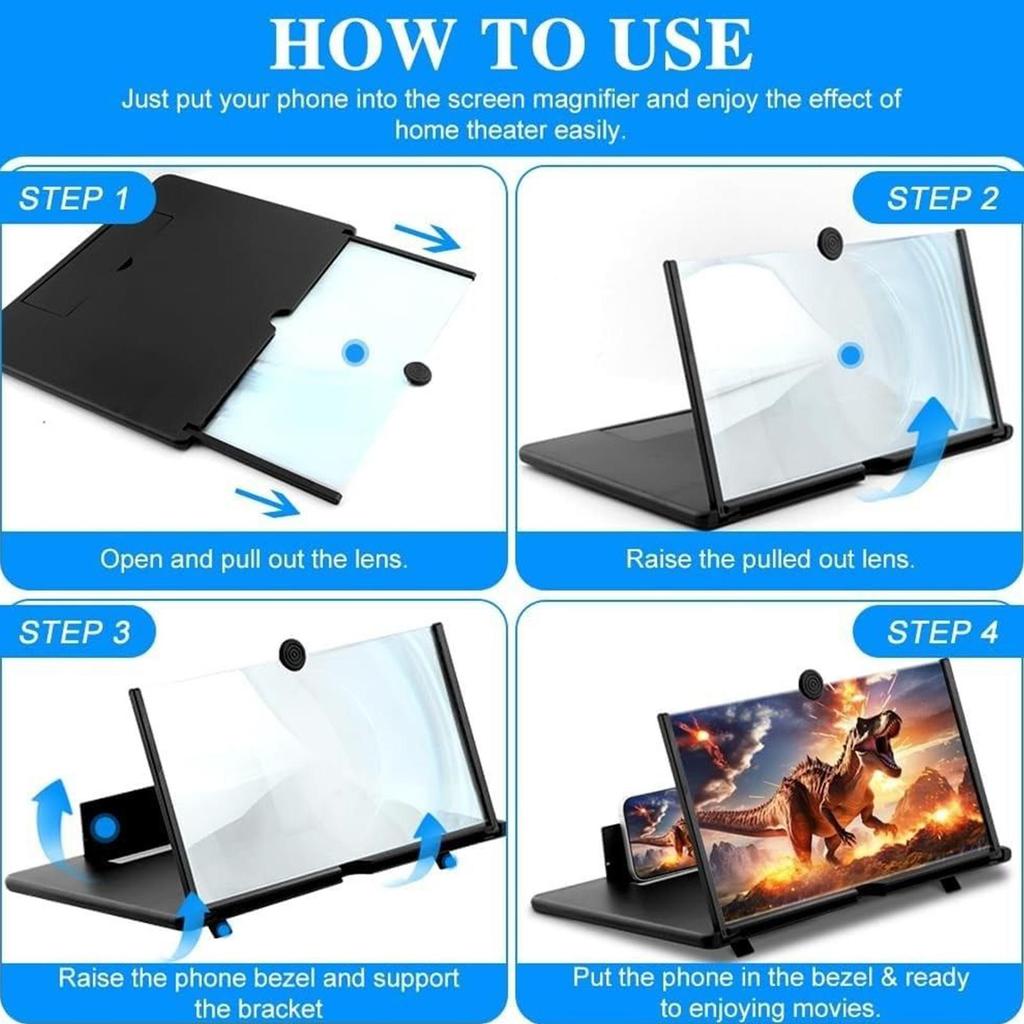 HOW TO USE

Just put your phone into the screen magnifier and enjoy the effect of home theater easily.

STEP 1

Open and pull out the lens.

STEP 2

Raise the pulled out lens.

STEP 3

Raise the phone bezel and support the bracket

STEP 4

Put the phone in the bezel & ready to enjoying movies.