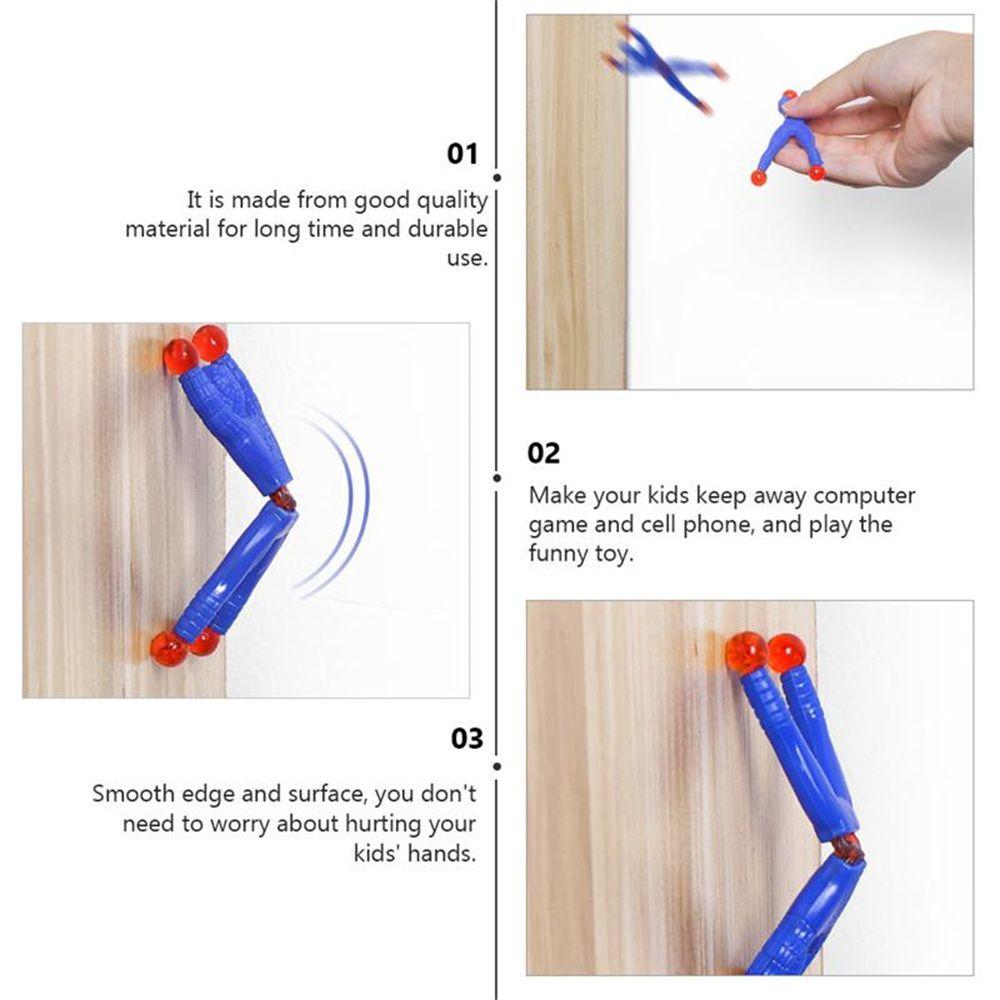 01

It is made from good quality material for long time and durable use.

02

Make your kids keep away computer game and cell phone, and play the funny toy.

03

Smooth edge and surface, you don't need to worry about hurting your kids' hands.