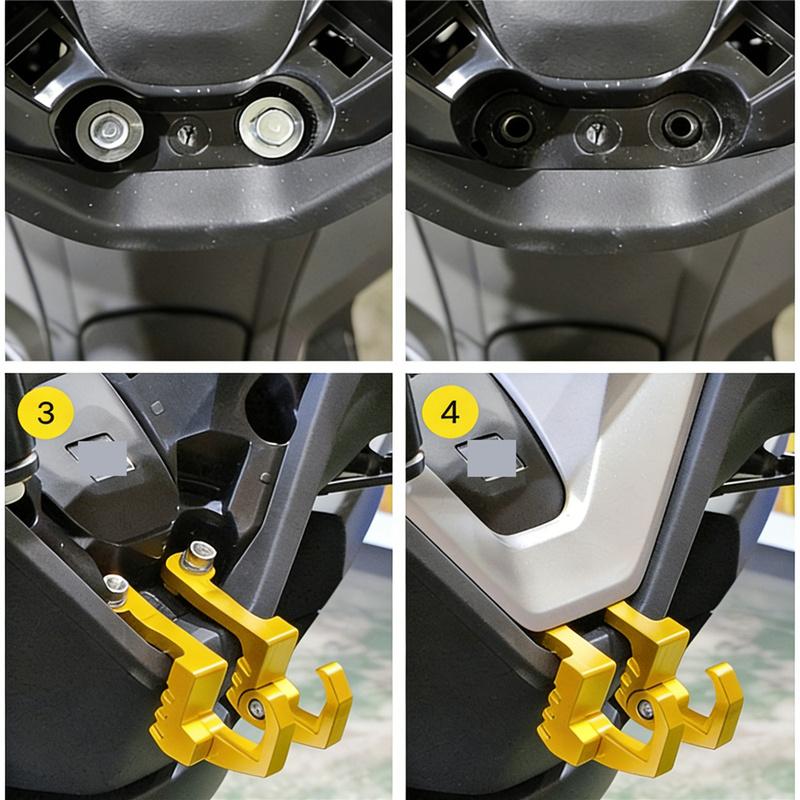 3

4