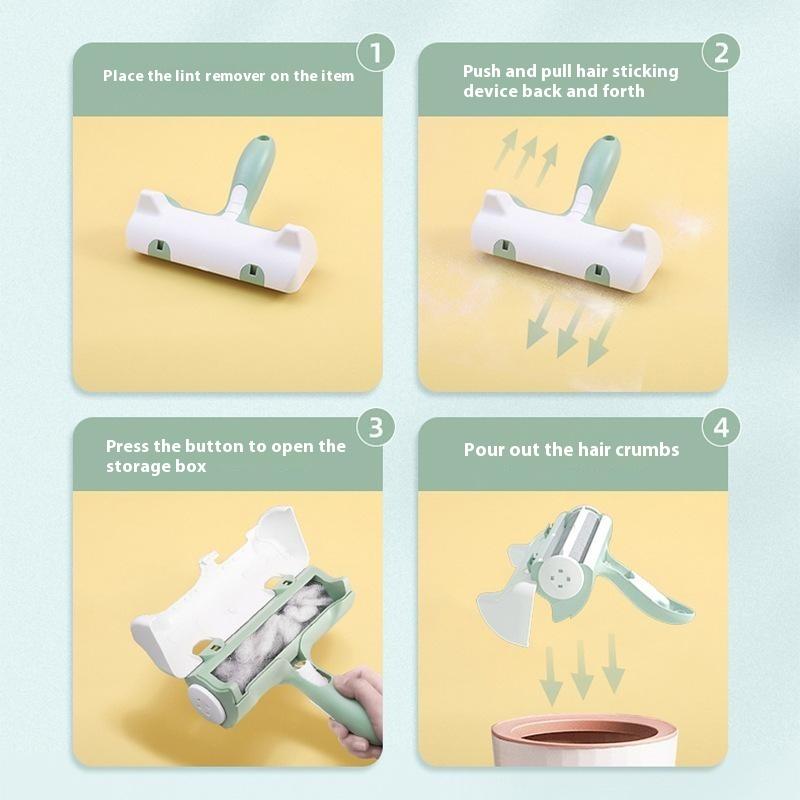 1
Place the lint remover on the item

2
Push and pull hair sticking device back and forth

3
Press the button to open the storage box

4
Pour out the hair crumbs