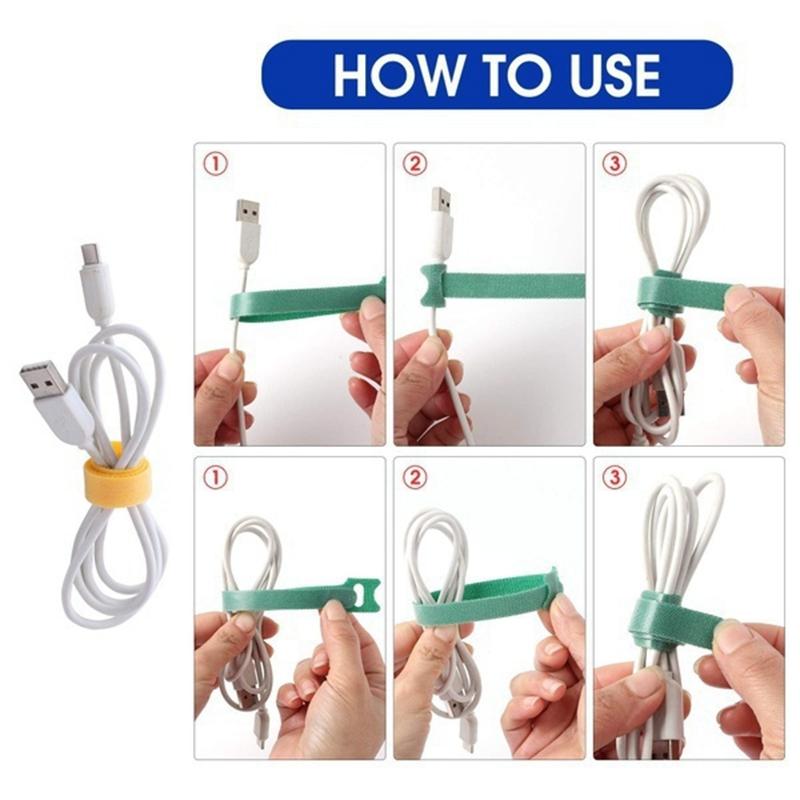 HOW TO USE

①

②

③

①

②

③