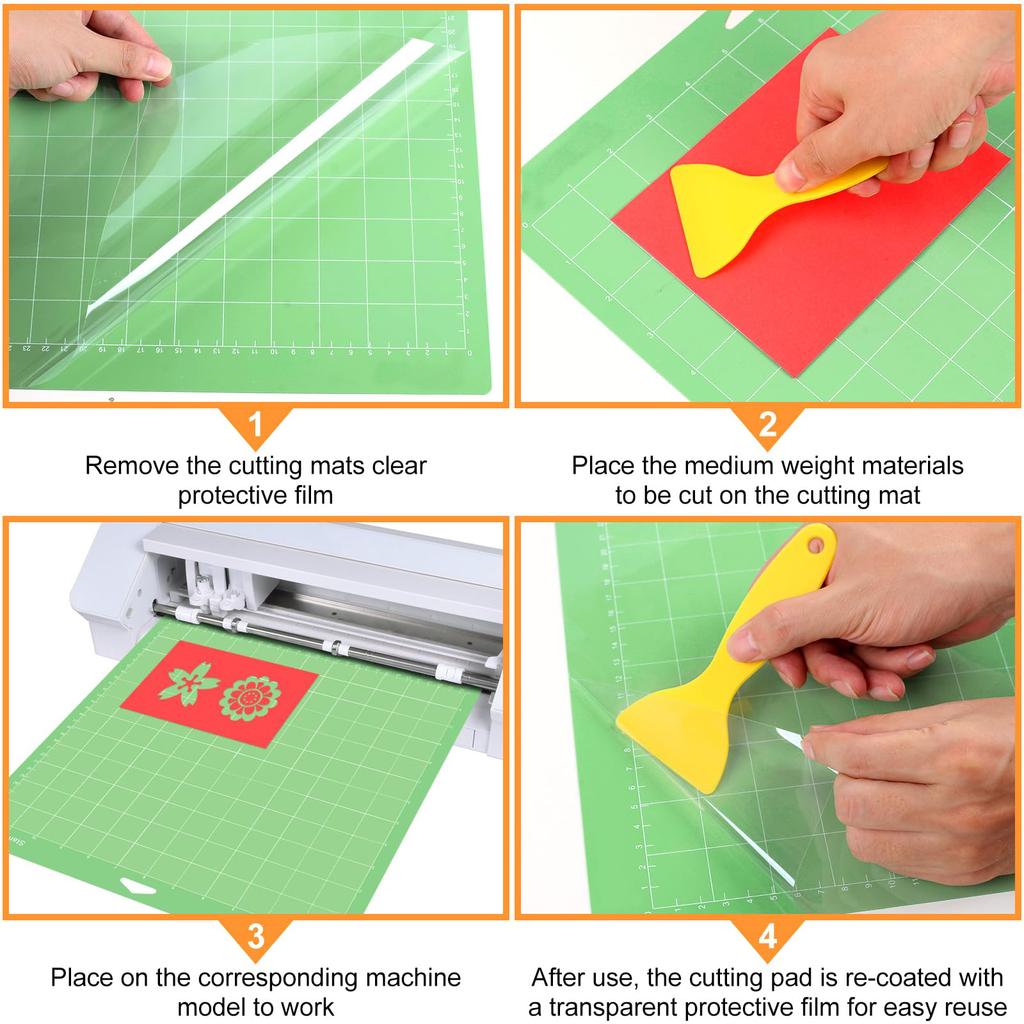 1

Remove the cutting mats clear protective film

2

Place the medium weight materials to be cut on the cutting mat

3

Place on the corresponding machine model to work

4

After use, the cutting pad is re-coated with a transparent protective film for easy reuse