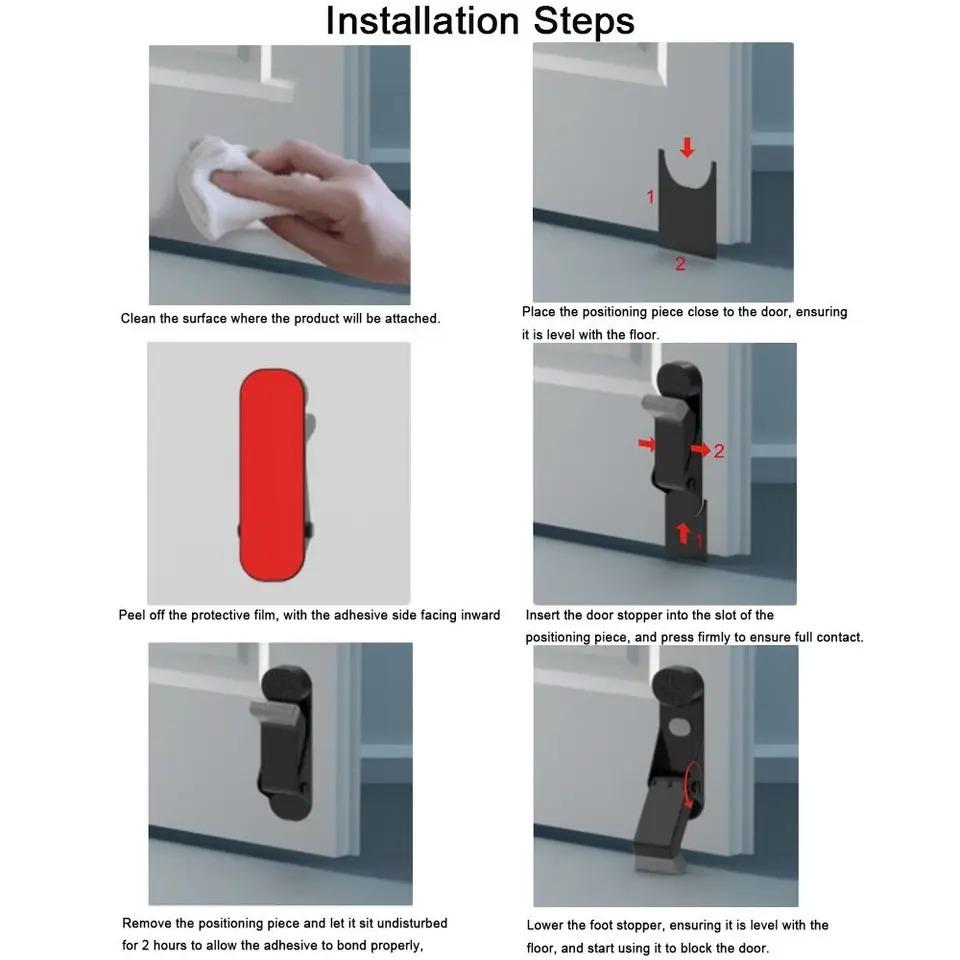 Installation Steps

Clean the surface where the product will be attached.

1

2

Place the positioning piece close to the door, ensuring it is level with the floor.

Peel off the protective film, with the adhesive side facing inward

2

1

Insert the door stopper into the slot of the positioning piece, and press firmly to ensure full contact.

Remove the positioning piece and let it sit undisturbed for 2 hours to allow the adhesive to bond properly,

Lower the foot stopper, ensuring it is level with the floor, and start using it to block the door.