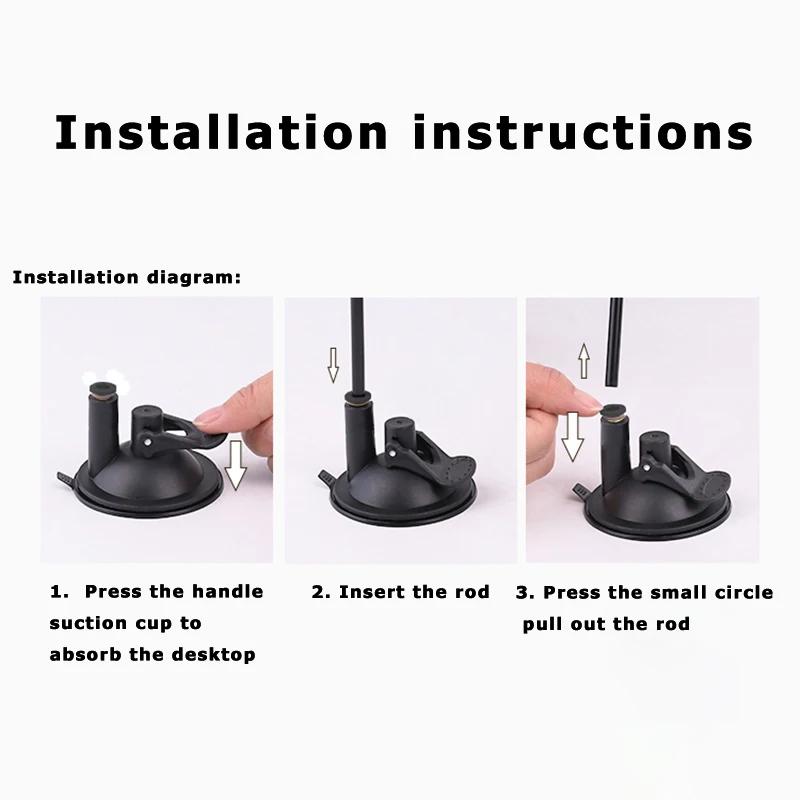 Installation instructions

Installation diagram:

1. Press the handle suction cup to absorb the desktop

2. Insert the rod

3. Press the small circle pull out the rod