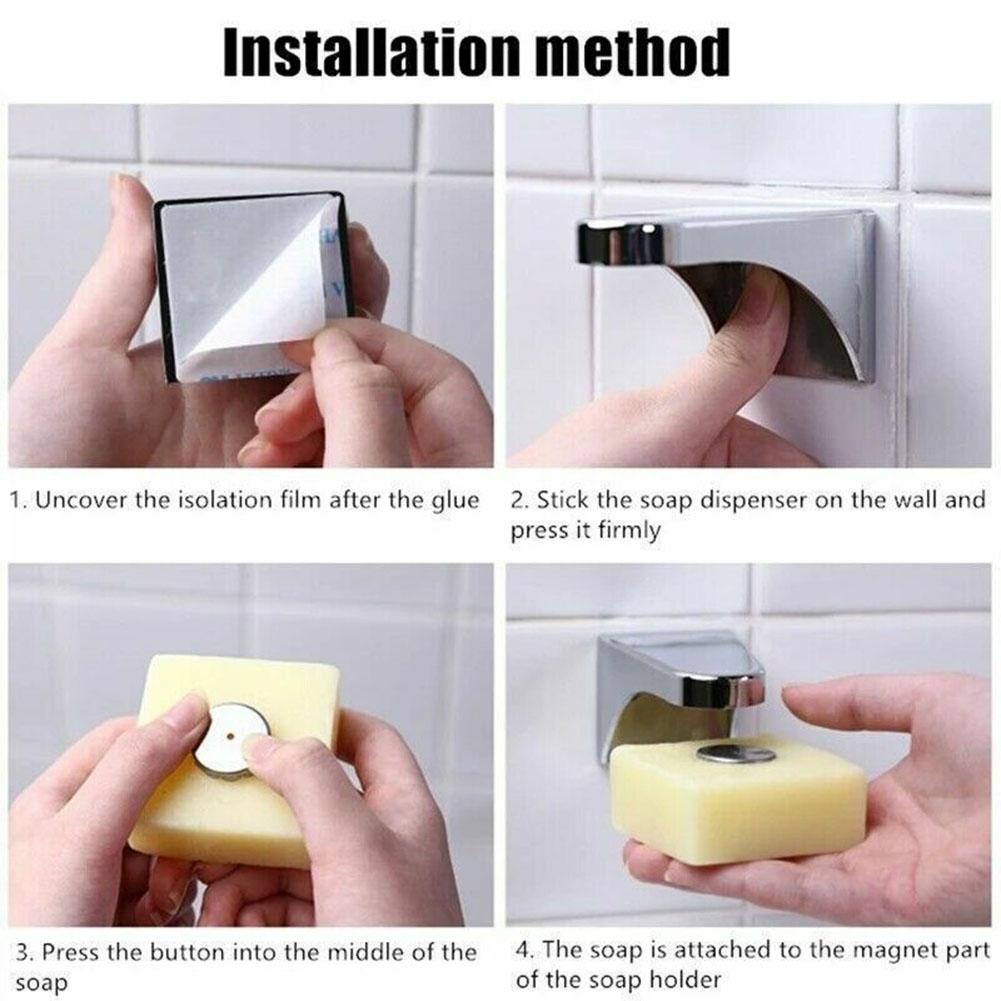 Installation method

1. Uncover the isolation film after the glue

2. Stick the soap dispenser on the wall and press it firmly

3. Press the button into the middle of the soap

4. The soap is attached to the magnet part of the soap holder