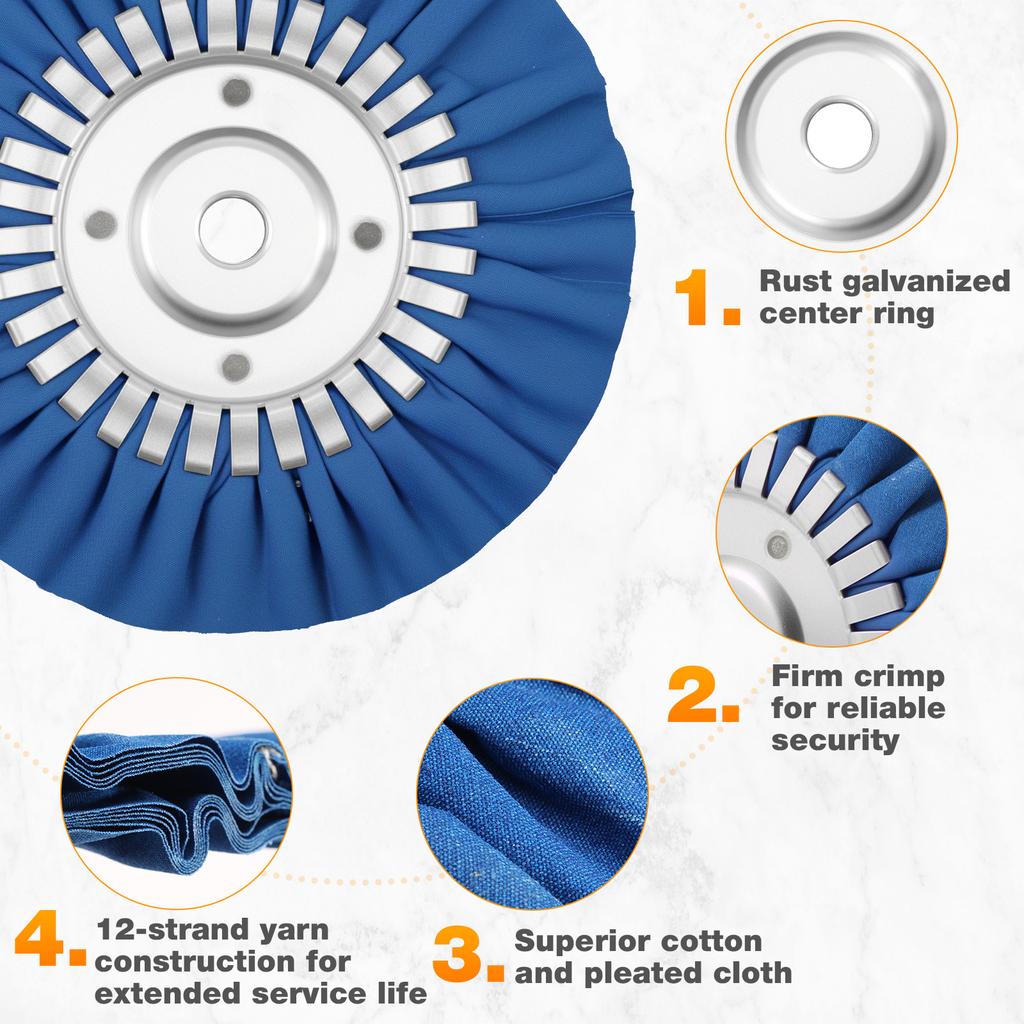 1. Rust galvanized center ring

2. Firm crimp for reliable security

4. 12-strand yarn construction for extended service life

3. Superior cotton and pleated cloth