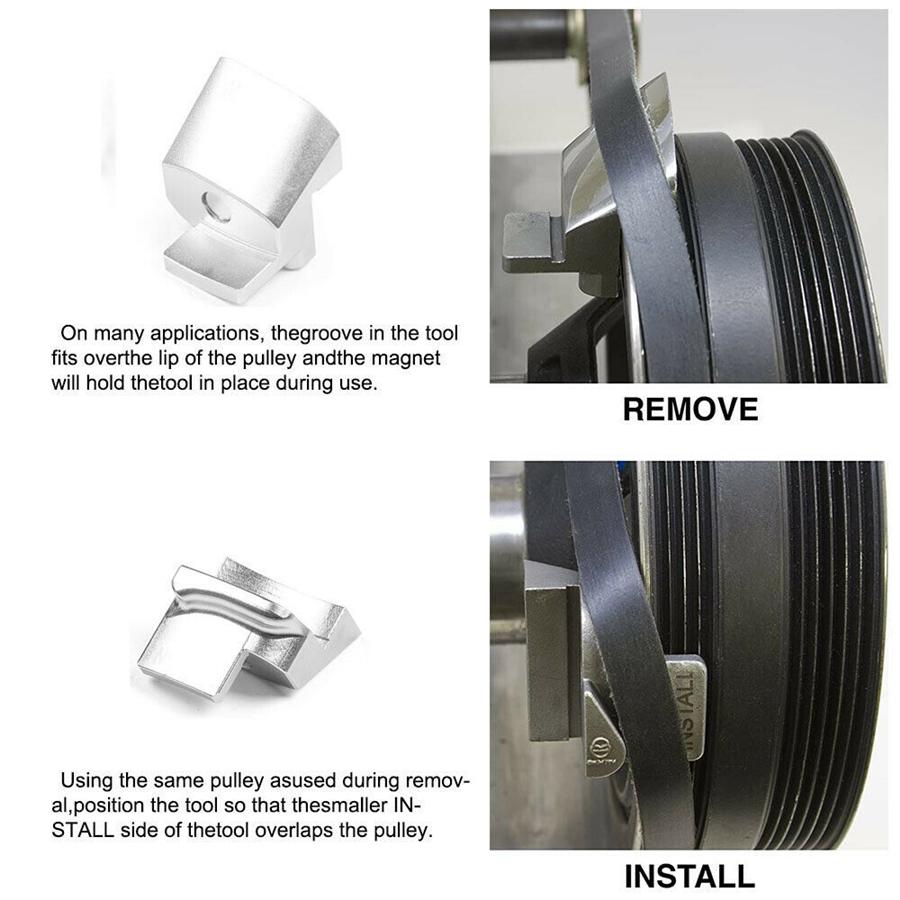 On many applications, thegroove in the tool fits overthe lip of the pulley andthe magnet will hold thetool in place during use.

REMOVE

Using the same pulley asused during removal,position the tool so that thesmaller INSTALL side of thetool overlaps the pulley.

INSTALL

INSTALL