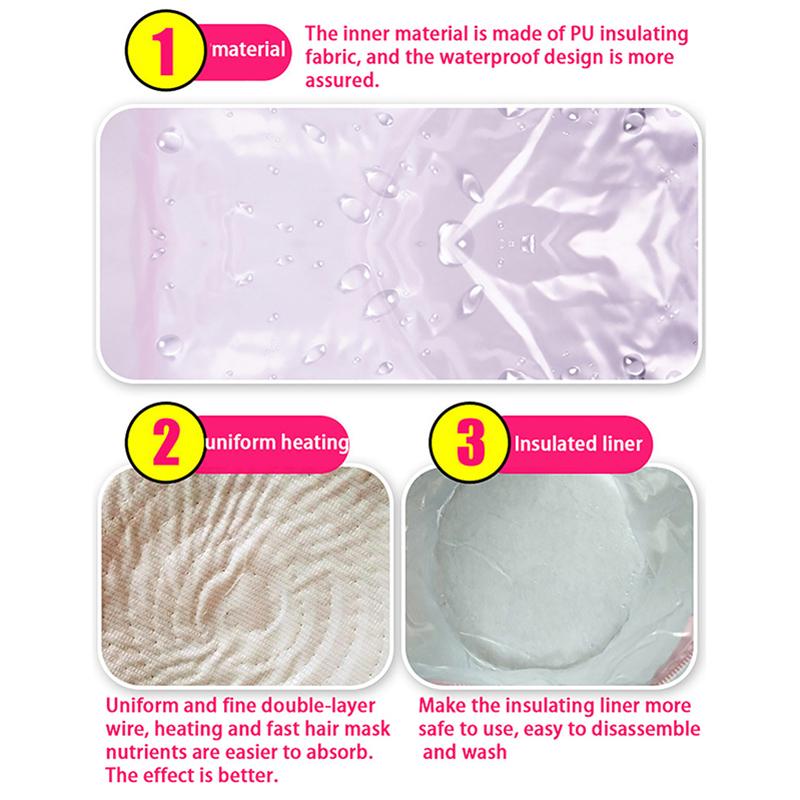 1 material

The inner material is made of PU insulating fabric, and the waterproof design is more assured.

2 uniform heating

3 Insulated liner

Uniform and fine double-layer wire, heating and fast hair mask nutrients are easier to absorb. The effect is better.

Make the insulating liner more safe to use, easy to disassemble and wash