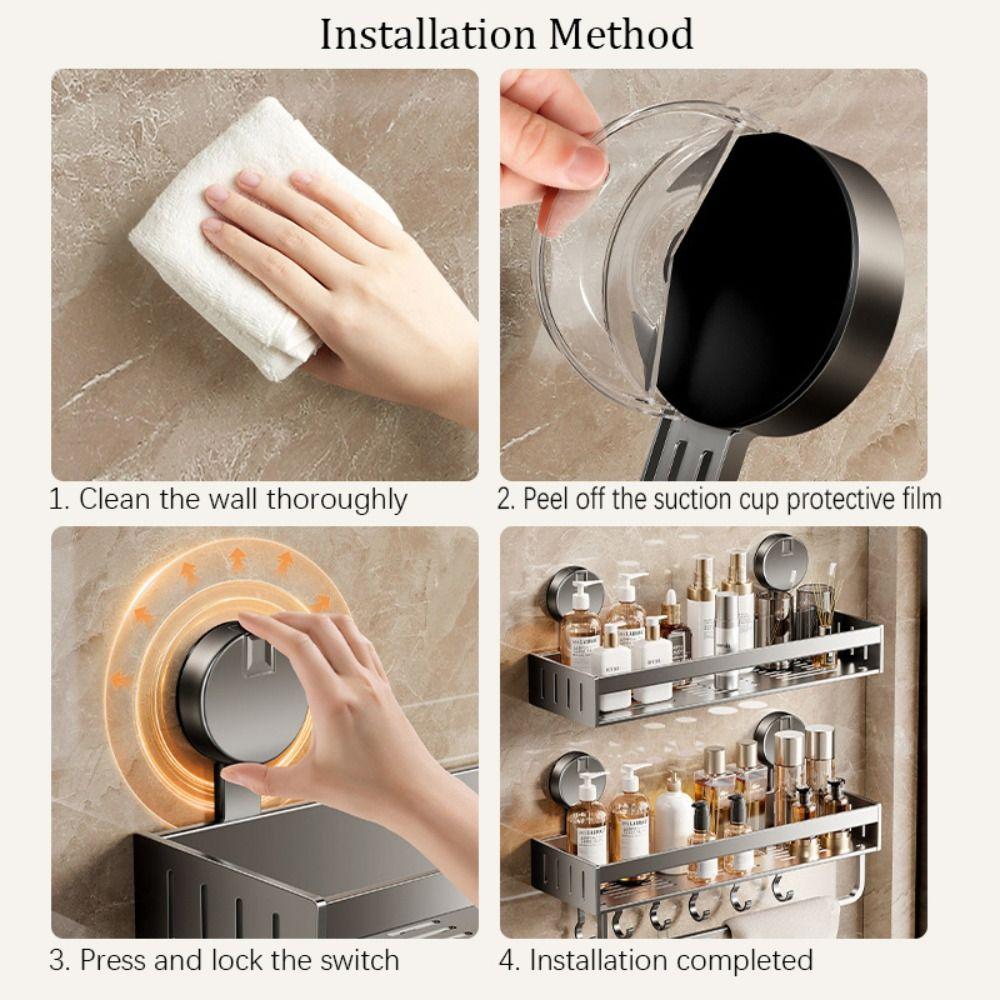 Installation Method

1. Clean the wall thoroughly

2. Peel off the suction cup protective film

3. Press and lock the switch

4. Installation completed