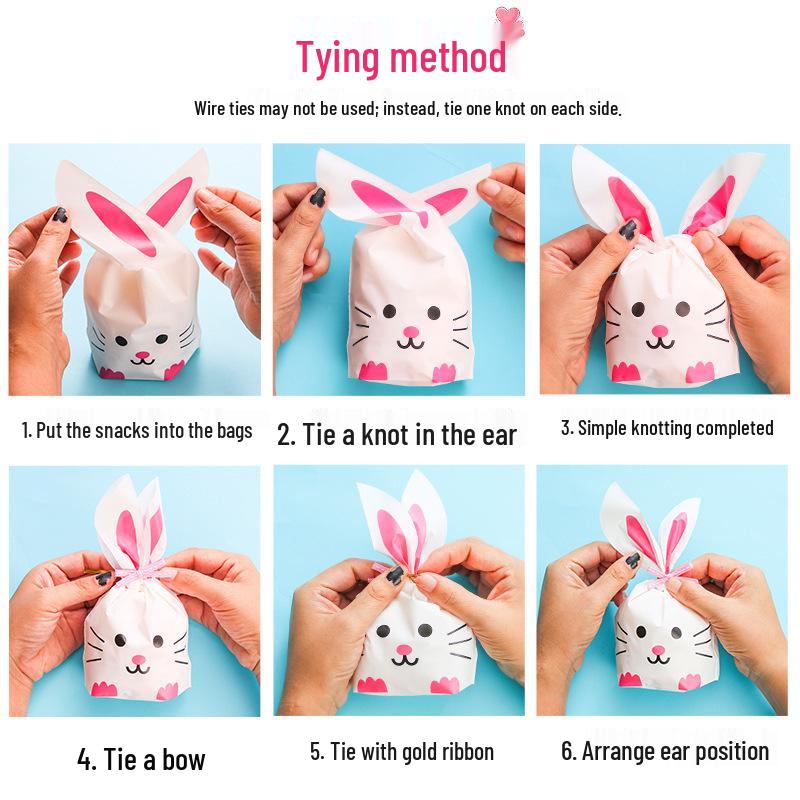 Tying method

Wire ties may not be used; instead, tie one knot on each side.

1. Put the snacks into the bags

2. Tie a knot in the ear

3. Simple knotting completed

4. Tie a bow

5. Tie with gold ribbon

6. Arrange ear position