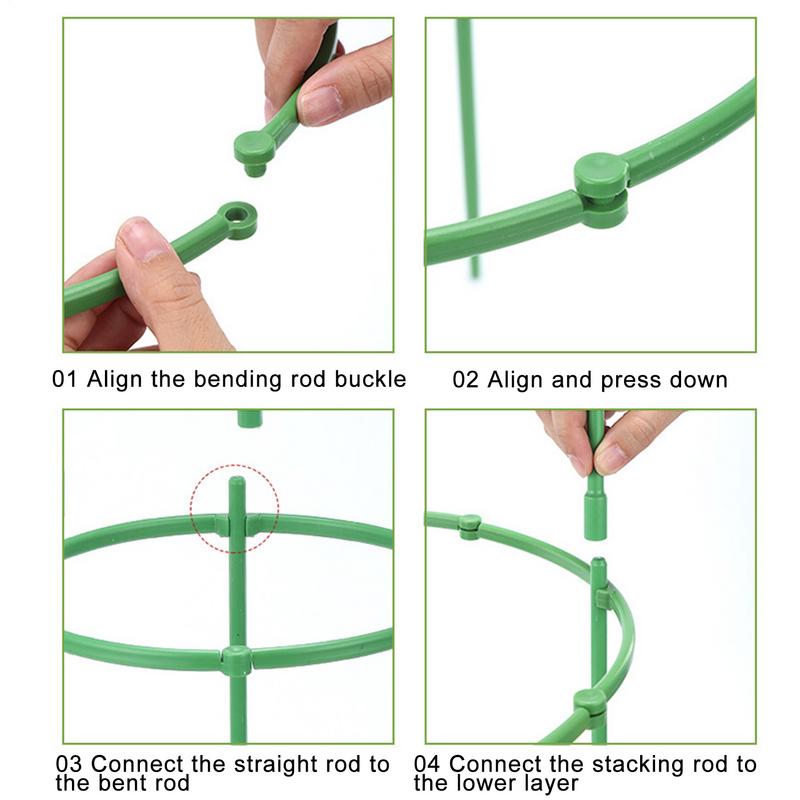 01 Align the bending rod buckle

02 Align and press down

03 Connect the straight rod to the bent rod

04 Connect the stacking rod to the lower layer