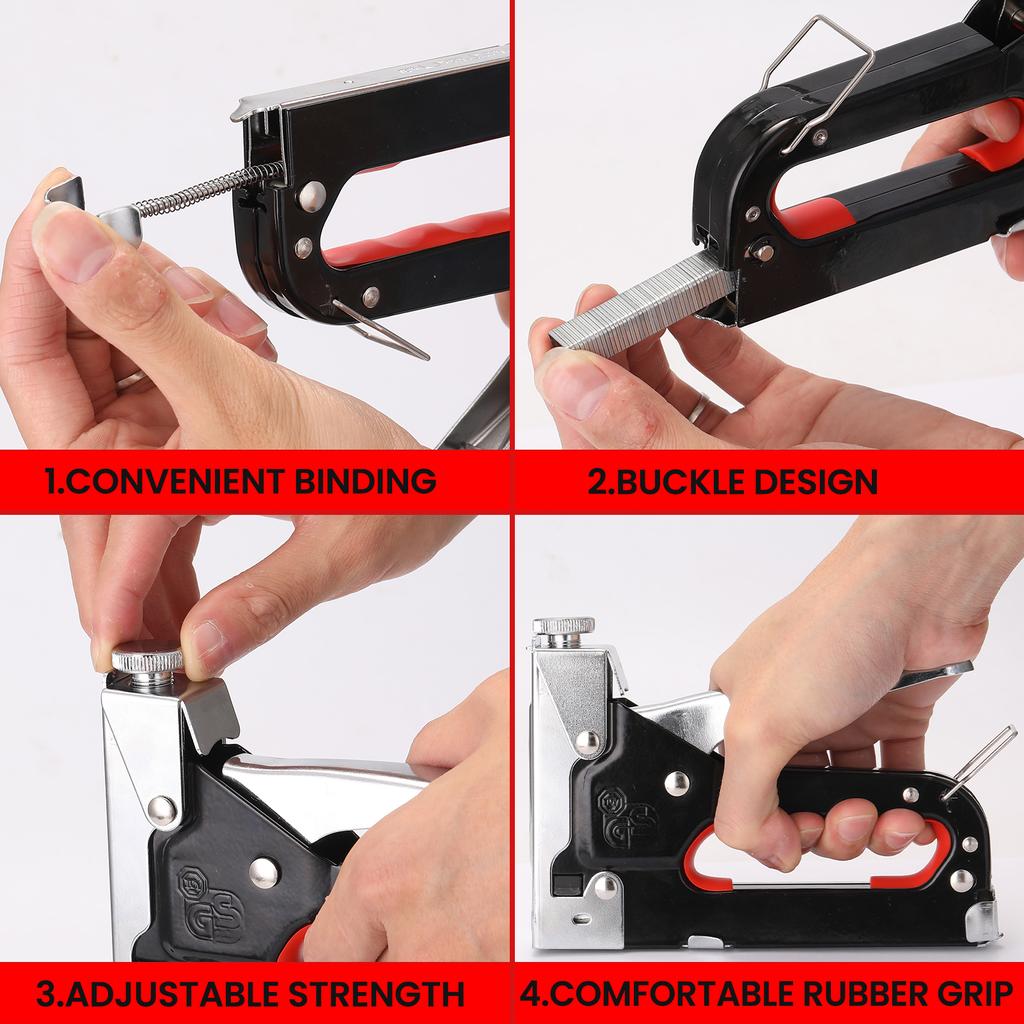 1.CONVENIENT BINDING

2.BUCKLE DESIGN

GS

3.ADJUSTABLE STRENGTH

GS

4.COMFORTABLE RUBBER GRIP