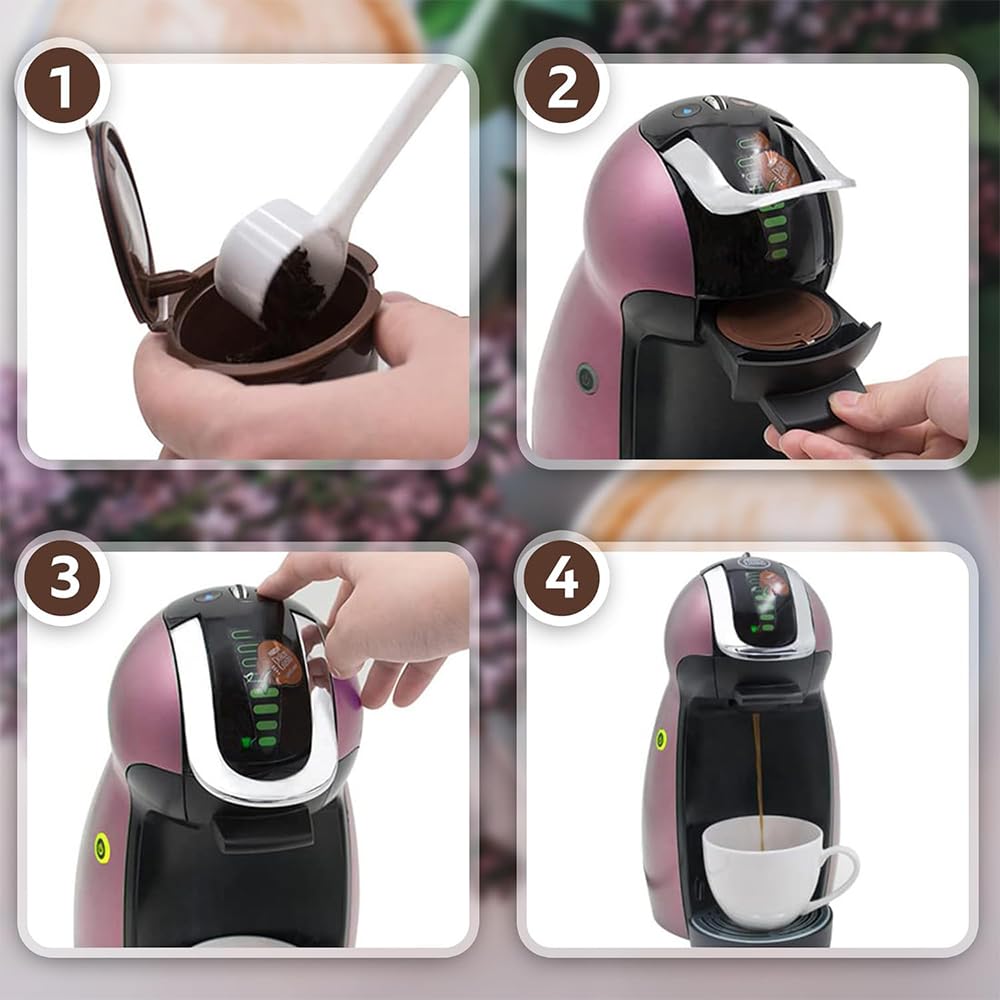 1

2

3

4