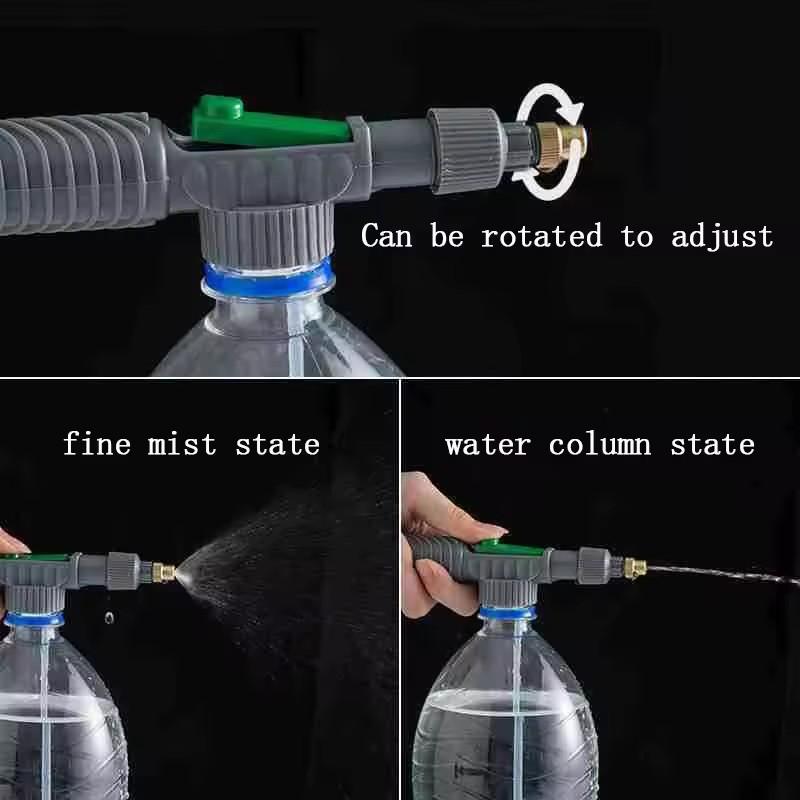 Can be rotated to adjust

fine mist state

water column state