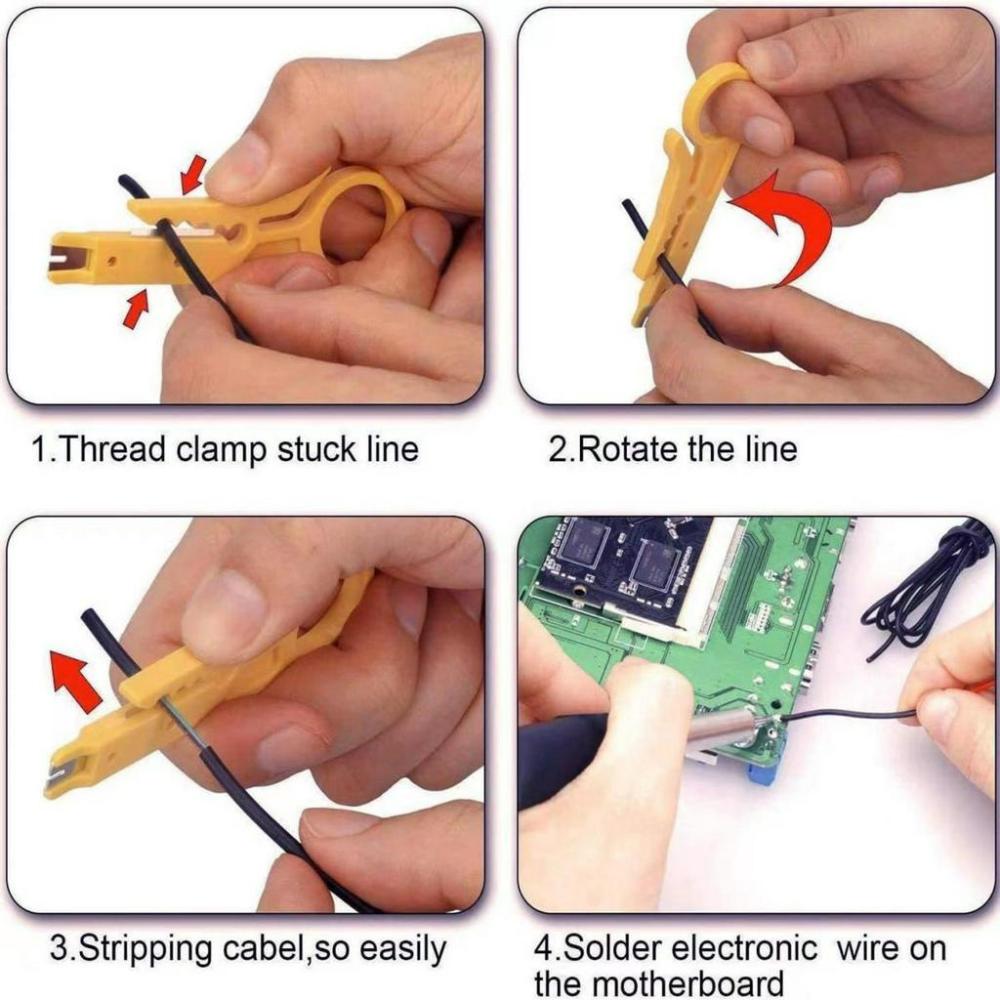 1.Thread clamp stuck line

2.Rotate the line

3.Stripping cabel,so easily

4.Solder electronic wire on the motherboard