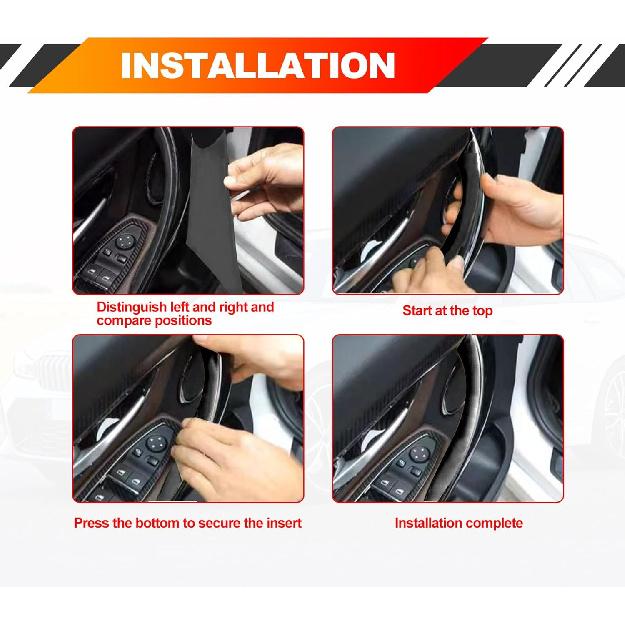 INSTALLATION

Distinguish left and right and compare positions

Start at the top

Press the bottom to secure the insert

Installation complete