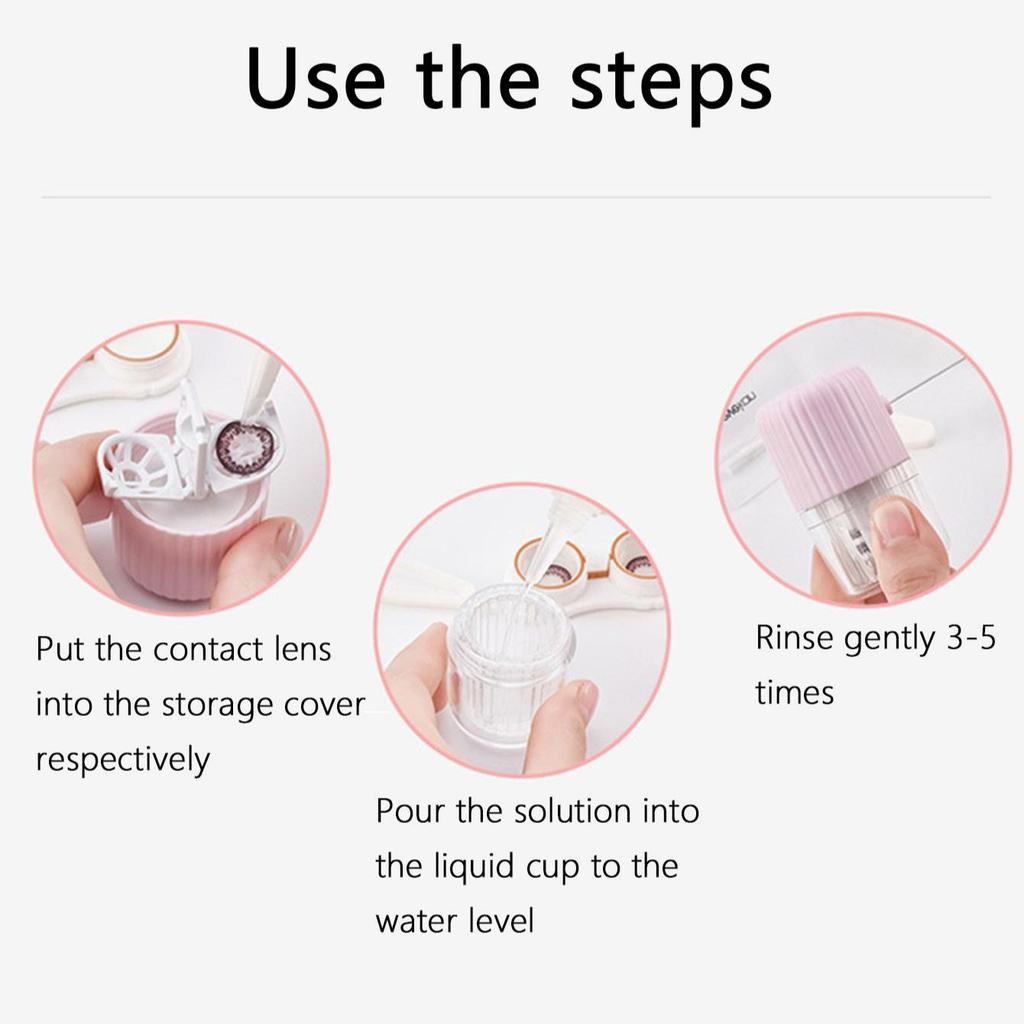 Use the steps

Put the contact lens into the storage cover respectively

Pour the solution into the liquid cup to the water level

Rinse gently 3-5 times