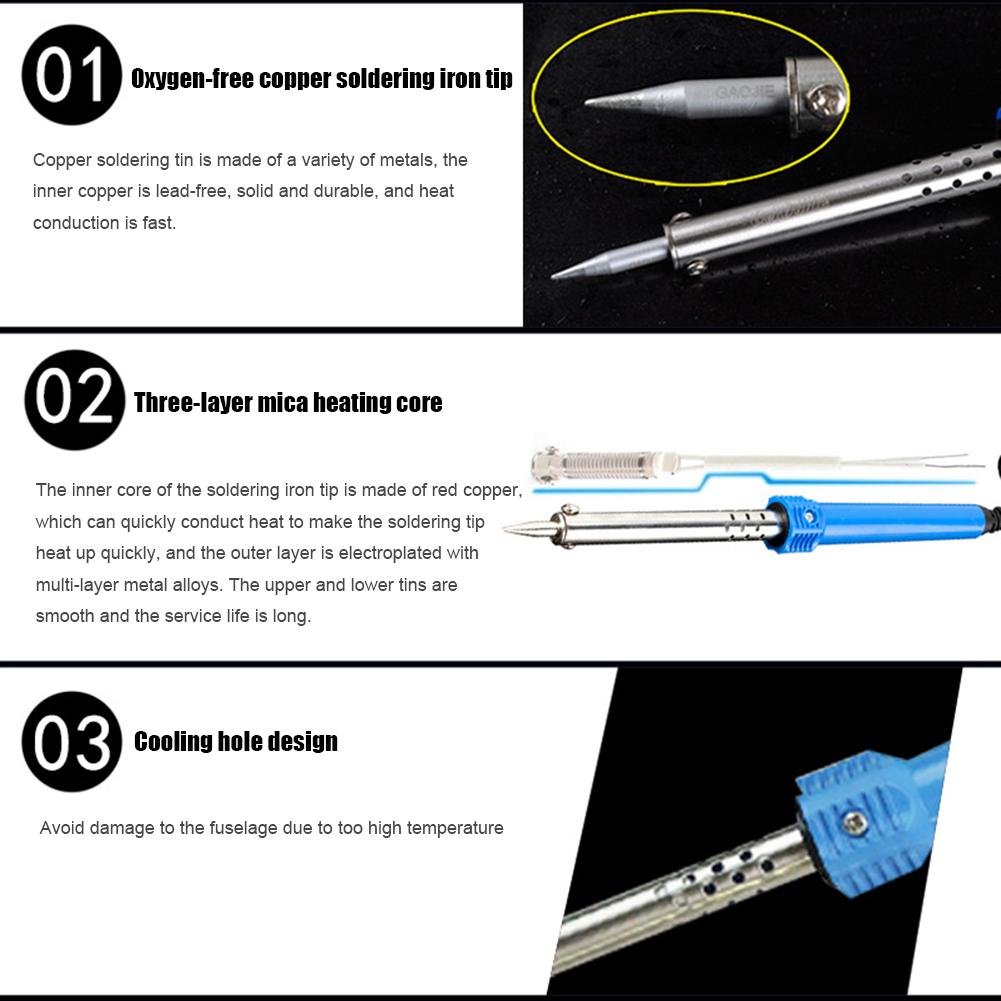 01 Oxygen-free copper soldering iron tip

Copper soldering tin is made of a variety of metals, the inner copper is lead-free, solid and durable, and heat conduction is fast.

GAOJIE

02 Three-layer mica heating core

The inner core of the soldering iron tip is made of red copper, which can quickly conduct heat to make the soldering tip heat up quickly, and the outer layer is electroplated with multi-layer metal alloys. The upper and lower tins are smooth and the service life is long.

03 Cooling hole design

Avoid damage to the fuselage due to too high temperature