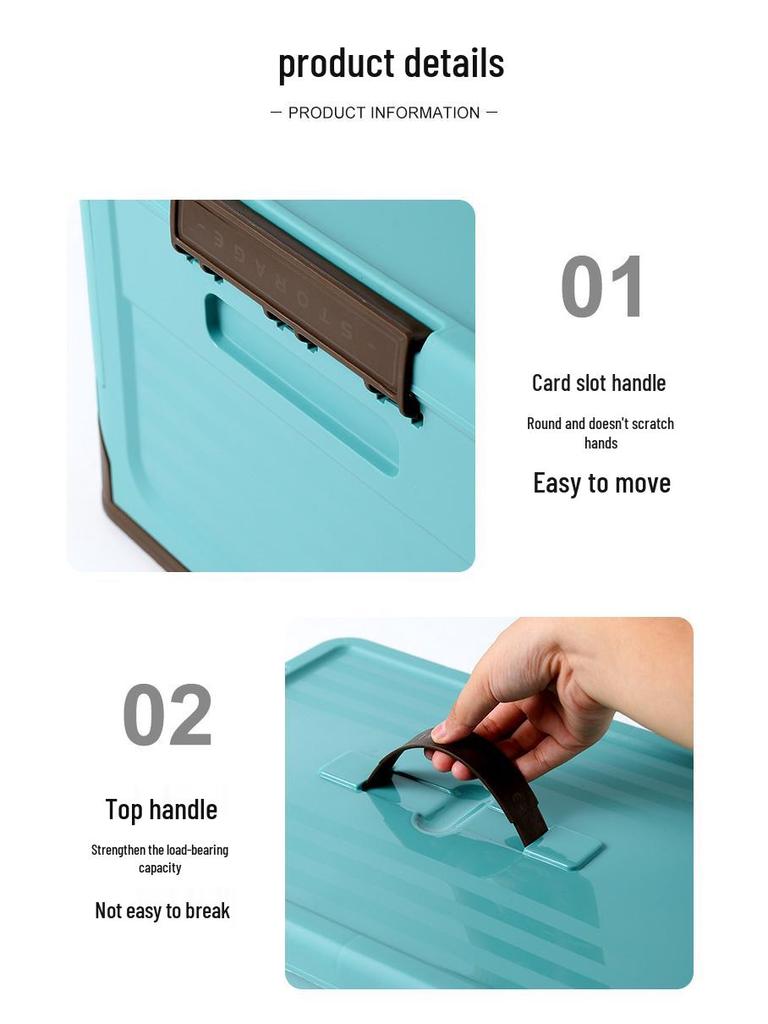 product details

— PRODUCT INFORMATION —

STORAGE

01

Card slot handle

Round and doesn't scratch hands

Easy to move

02

Top handle

Strengthen the load-bearing capacity

Not easy to break