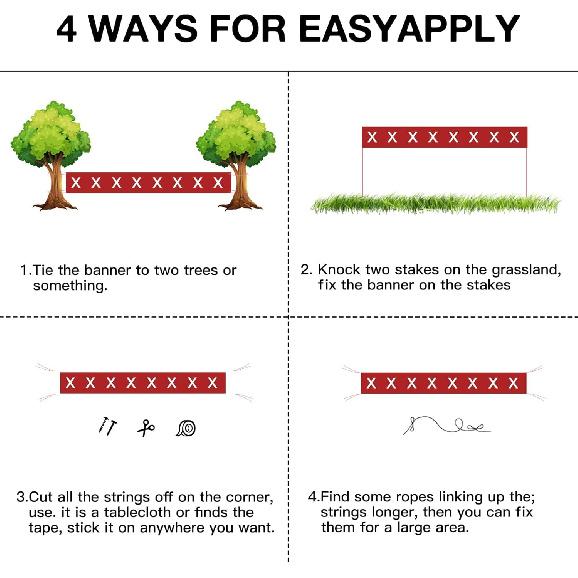 4 WAYS FOR EASYAPPLY

X X X X X X X X

1.Tie the banner to two trees or something.

X X X X X X X X

2. Knock two stakes on the grassland, fix the banner on the stakes

X X X X X X X X

3.Cut all the strings off on the corner, use. it is a tablecloth or finds the tape, stick it on anywhere you want.

X X X X X X X X

4.Find some ropes linking up the; strings longer, then you can fix them for a large area.