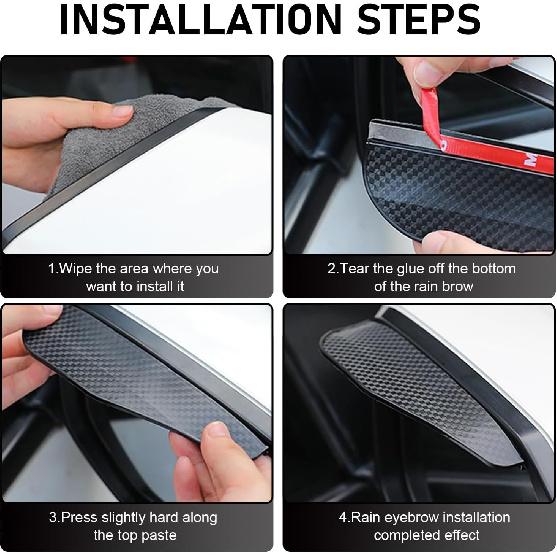 INSTALLATION STEPS

1.Wipe the area where you want to install it

2.Tear the glue off the bottom of the rain brow

3.Press slightly hard along the top paste

4.Rain eyebrow installation completed effect