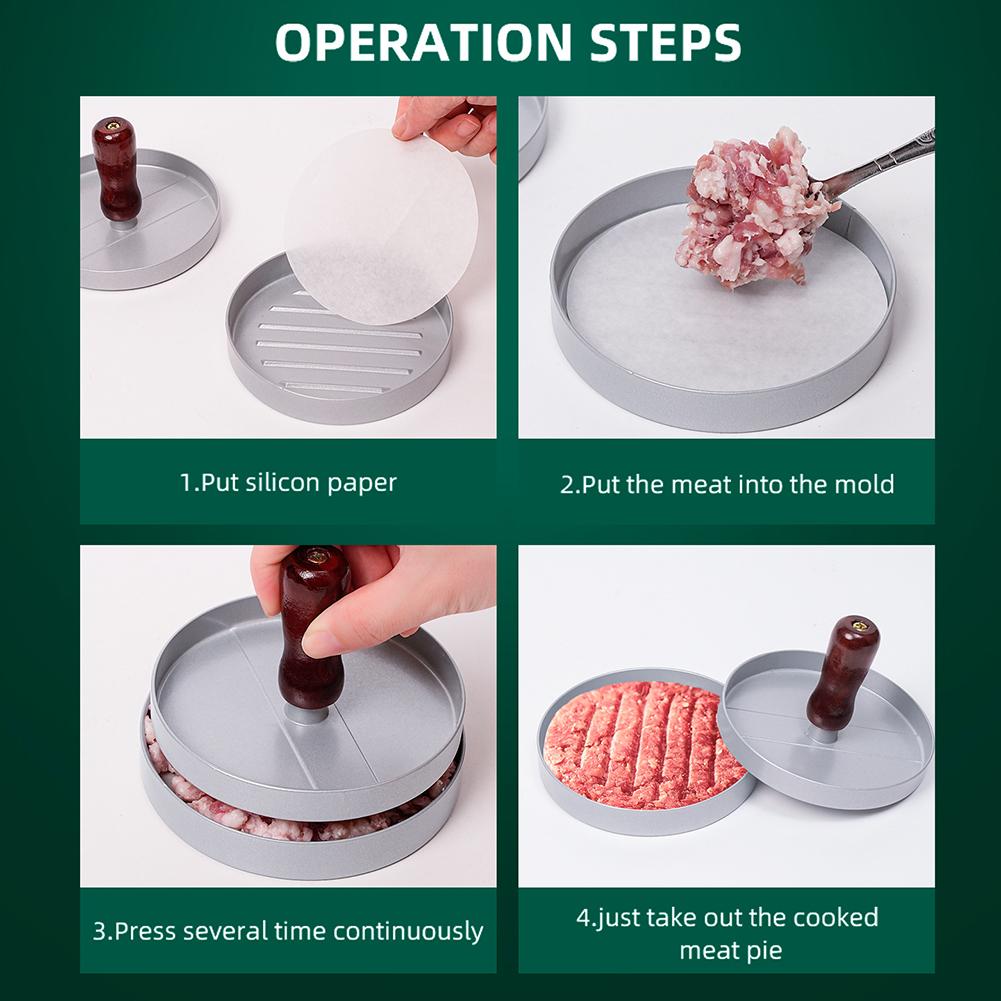 OPERATION STEPS

1.Put silicon paper

2.Put the meat into the mold

3.Press several time continuously

4.just take out the cooked meat pie