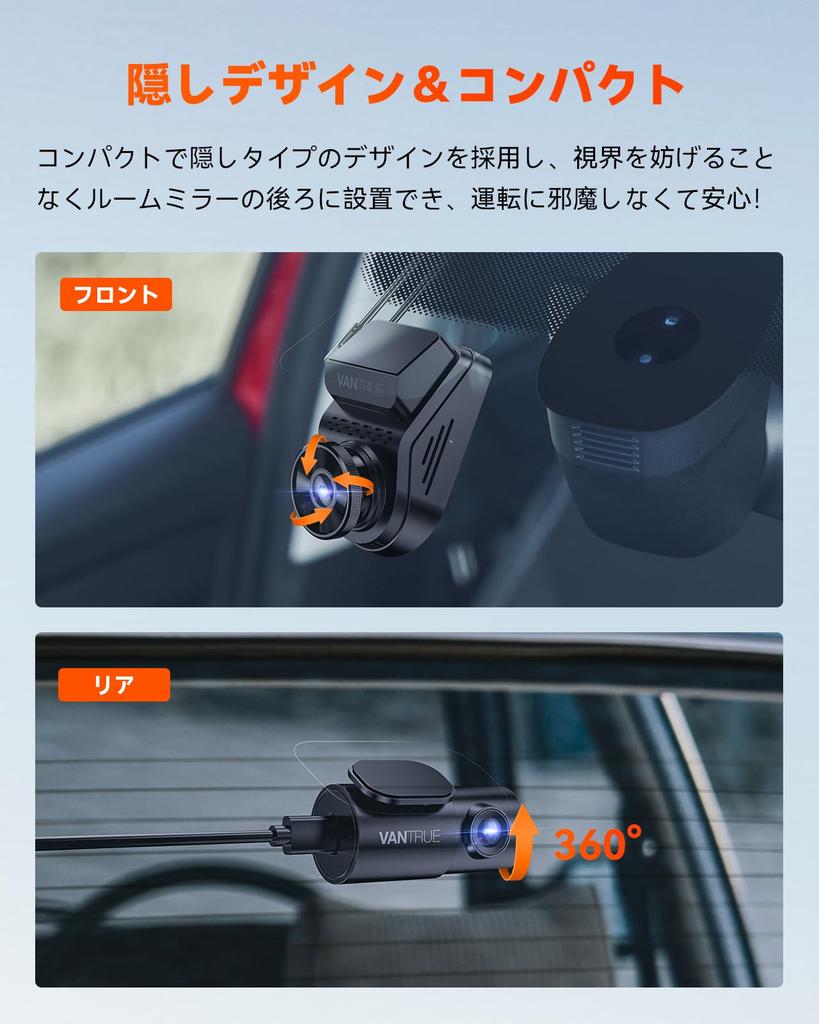 隠しデザイン＆コンパクト

コンパクトで隠しタイプのデザインを採用し、視界を妨げることなくルームミラーの後ろに設置でき、運転に邪魔しなくて安心!

フロント

VANTRUE

リア

VANTRUE

360°