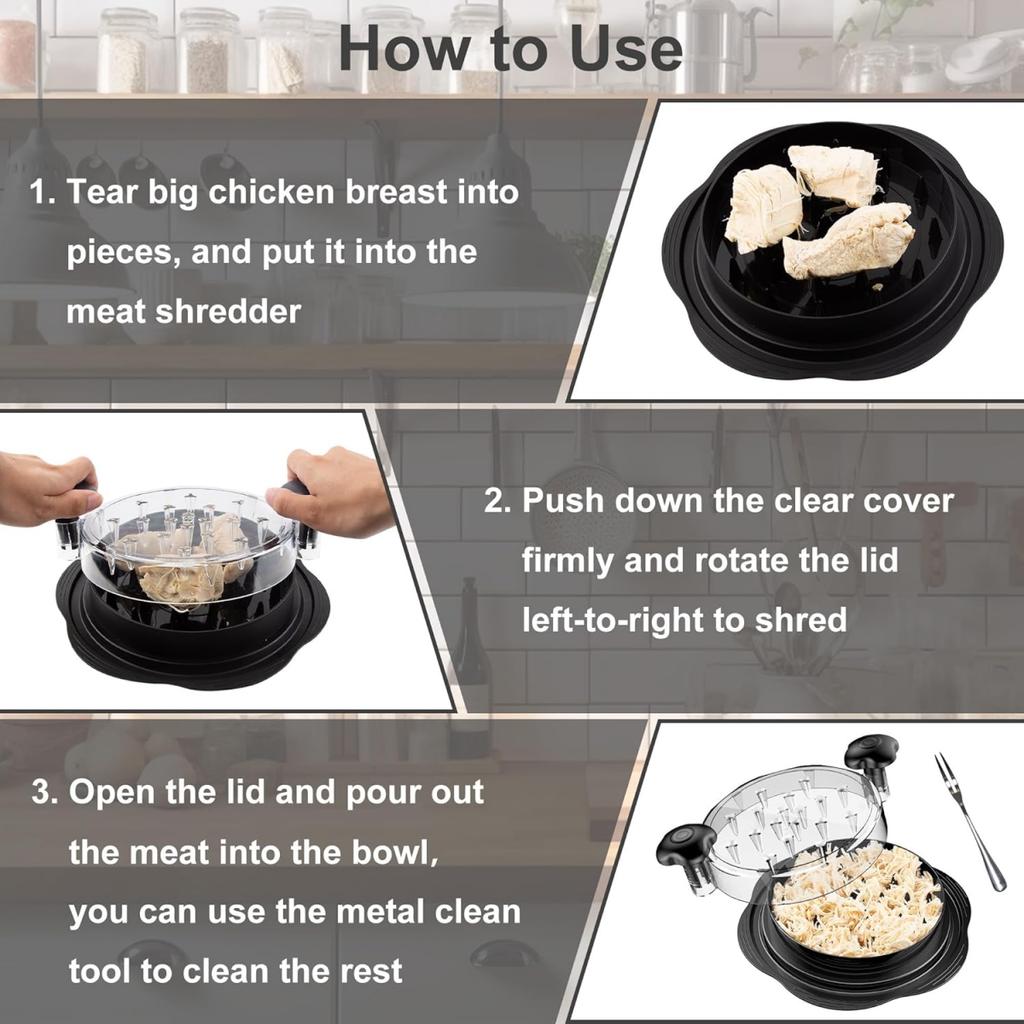 How to Use

1. Tear big chicken breast into pieces, and put it into the meat shredder

2. Push down the clear cover firmly and rotate the lid left-to-right to shred

3. Open the lid and pour out the meat into the bowl, you can use the metal clean tool to clean the rest