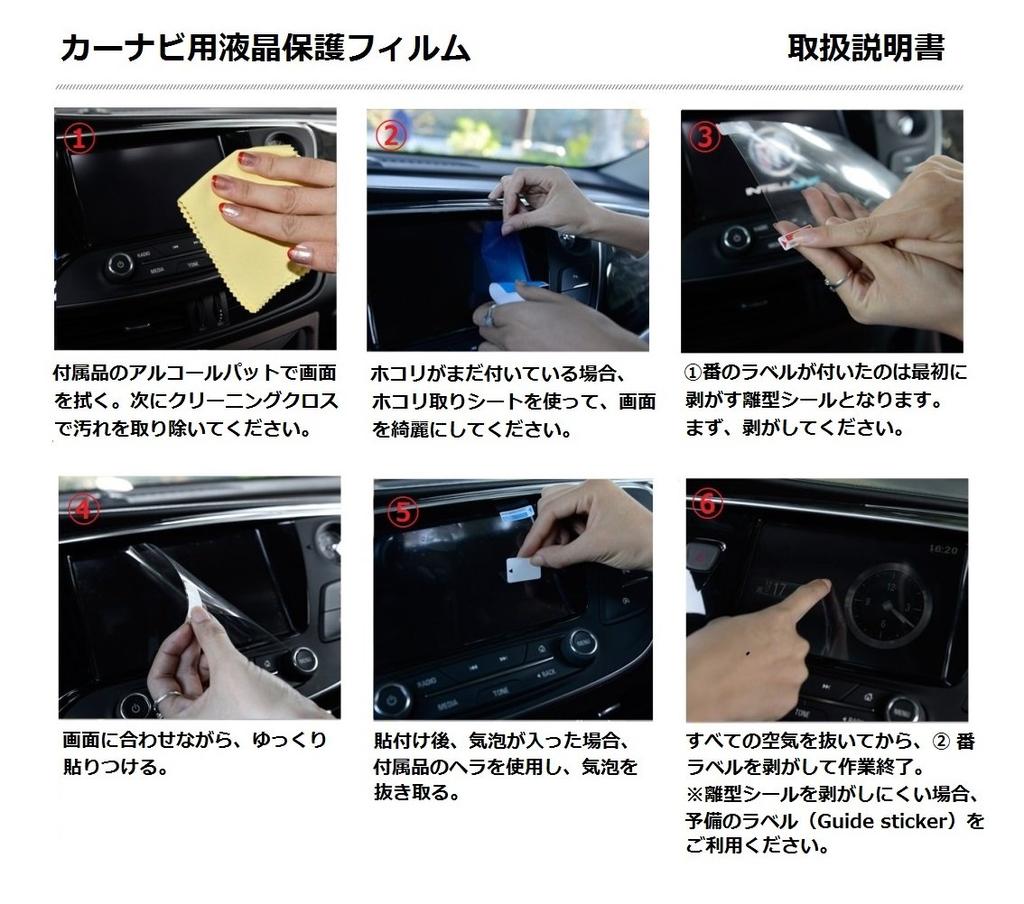 カーナビ用液晶保護フィルム

取扱説明書

①

付属品のアルコールパットで画面を拭く。次にクリーニングクロスで汚れを取り除いてください。

②

ホコリがまだ付いている場合、ホコリ取りシートを使って、画面を綺麗にしてください。

③

①番のラベルが付いたのは最初に剥がす離型シールとなります。まず、剥がしてください。

④

画面に合わせながら、ゆっくり貼りつける。

⑤

貼付け後、気泡が入った場合、付属品のヘラを使用し、気泡を抜き取る。

⑥

10:20

すべての空気を抜いてから、② 番ラベルを剥がして作業終了。
※離型シールを剥がしにくい場合、予備のラベル（Guide sticker）をご利用ください。