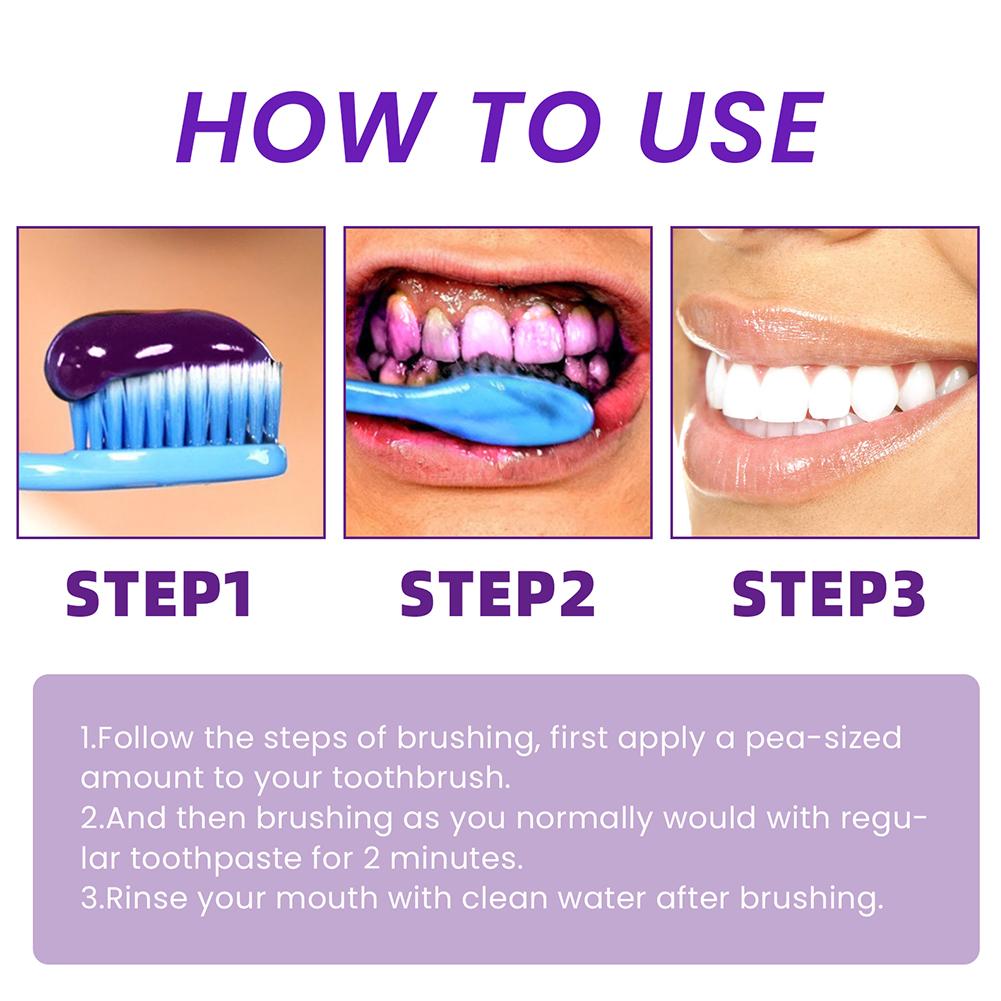 HOW TO USE

STEP1

STEP2

STEP3

1.Follow the steps of brushing, first apply a pea-sized amount to your toothbrush.
2.And then brushing as you normally would with regular toothpaste for 2 minutes.
3.Rinse your mouth with clean water after brushing.