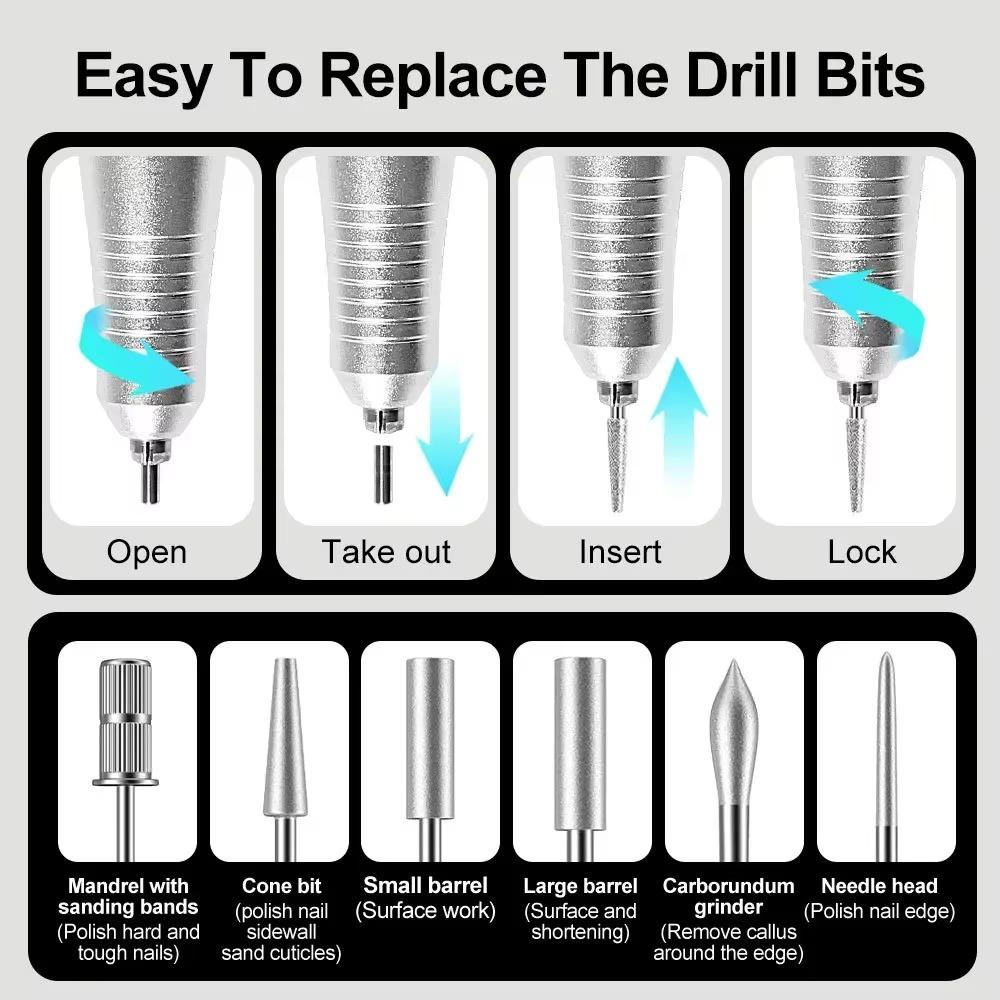 Easy To Replace The Drill Bits

Open

Take out

Insert

Lock

Mandrel with sanding bands (Polish hard and tough nails)

Cone bit (polish nail sidewall sand cuticles)

Small barrel (Surface work)

Large barrel (Surface and shortening)

Carborundum grinder (Remove callus around the edge)

Needle head (Polish nail edge)