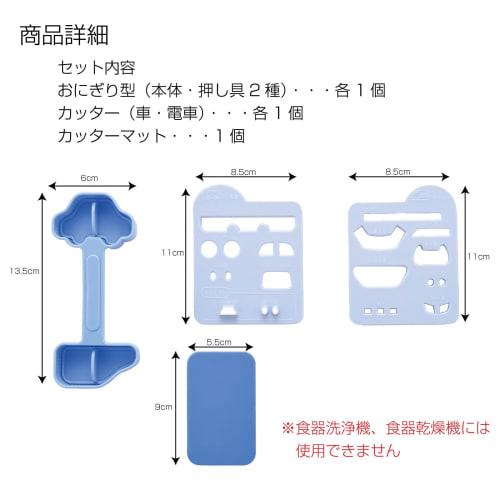 商品詳細

セット内容
おにぎり型（本体・押し具２種）・・・各１個
カッター（車・電車）・・・各１個
カッターマット・・・１個

6cm

13.5cm

8.5cm

11cm

8.5cm

11cm

5.5cm

9cm

※食器洗浄機、食器乾燥機には使用できません