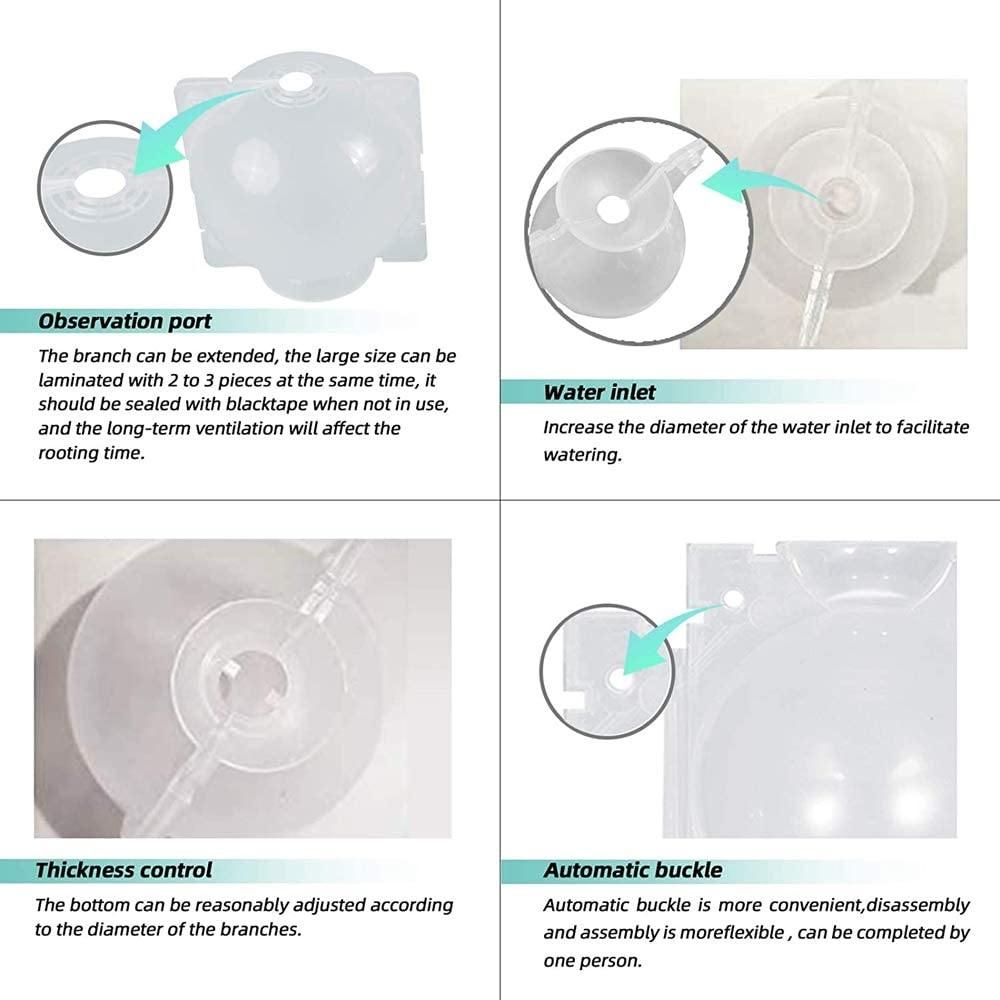 Observation port

The branch can be extended, the large size can be laminated with 2 to 3 pieces at the same time, it should be sealed with blacktape when not in use, and the long-term ventilation will affect the rooting time.

Water inlet

Increase the diameter of the water inlet to facilitate watering.

Thickness control

The bottom can be reasonably adjusted according to the diameter of the branches.

Automatic buckle

Automatic buckle is more convenient,disassembly and assembly is moreflexible , can be completed by one person.