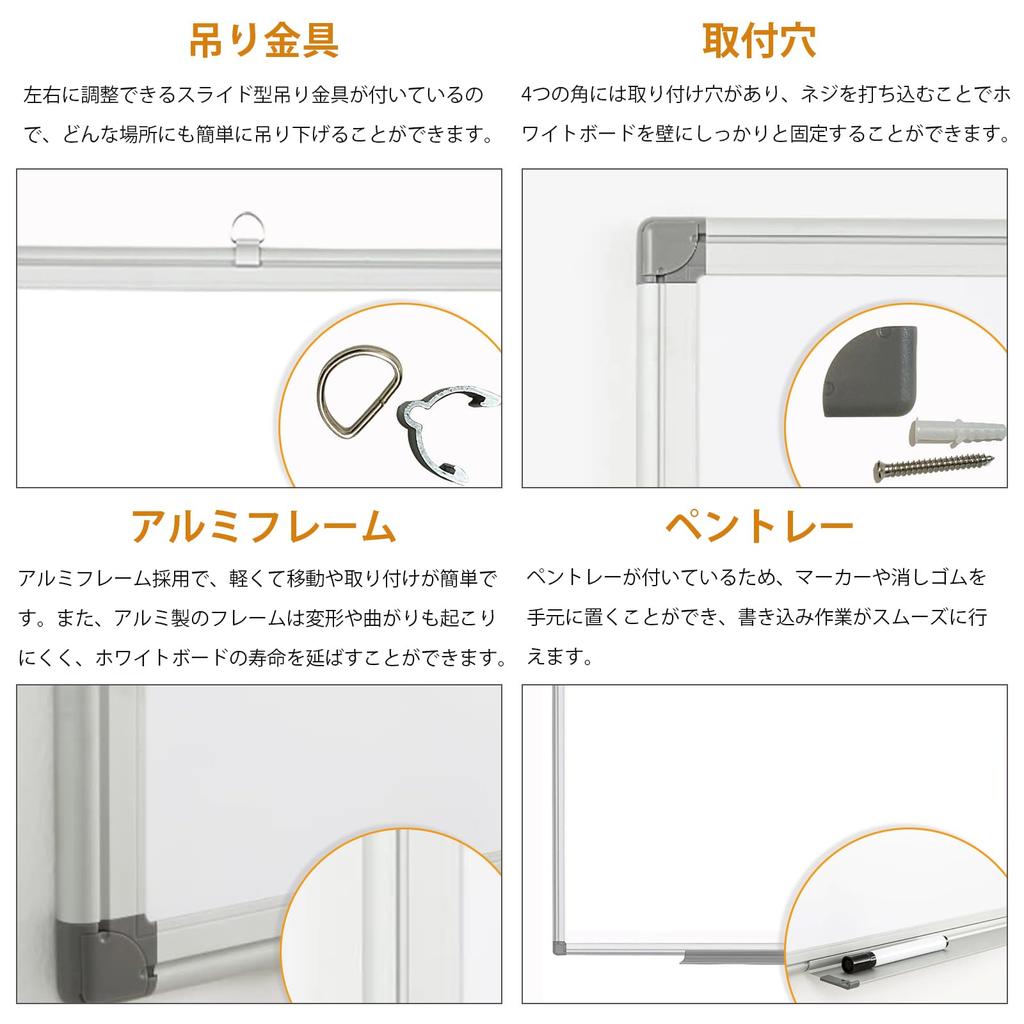 吊り金具

左右に調整できるスライド型吊り金具が付いているので、どんな場所にも簡単に吊り下げることができます。

取付穴

4つの角には取り付け穴があり、ネジを打ち込むことでホワイトボードを壁にしっかりと固定することができます。

アルミフレーム

アルミフレーム採用で、軽くて移動や取り付けが簡単です。また、アルミ製のフレームは変形や曲がりも起こりにくく、ホワイトボードの寿命を延ばすことができます。

ペントレー

ペントレーが付いているため、マーカーや消しゴムを手元に置くことができ、書き込み作業がスムーズに行えます。