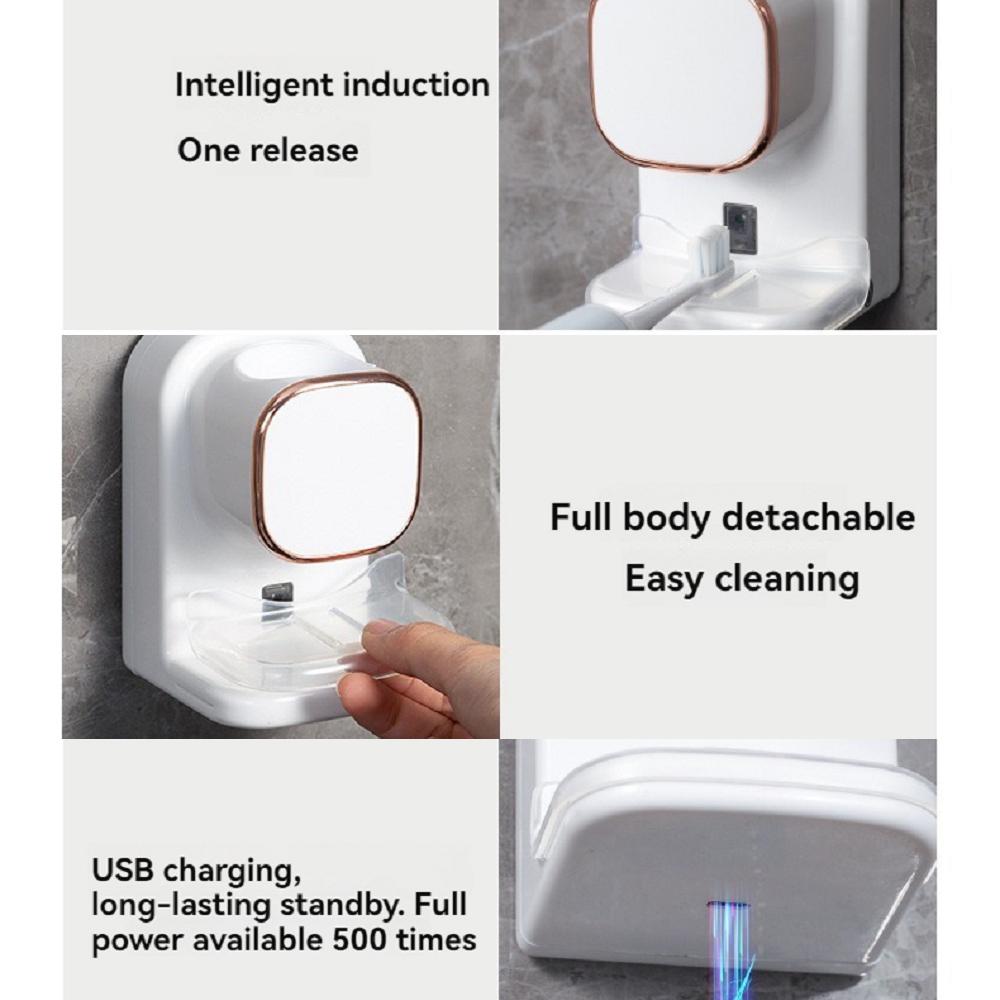 Intelligent induction
One release

Full body detachable
Easy cleaning

USB charging, long-lasting standby. Full power available 500 times