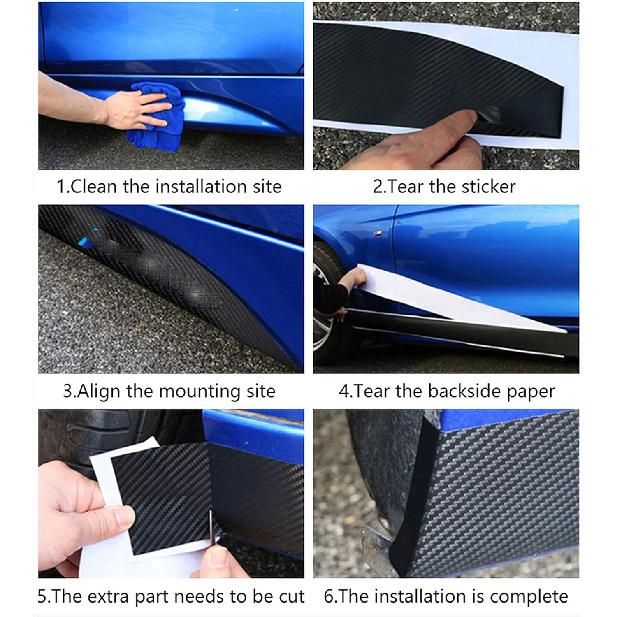 1.Clean the installation site

2.Tear the sticker

3.Align the mounting site

4.Tear the backside paper

5.The extra part needs to be cut

6.The installation is complete