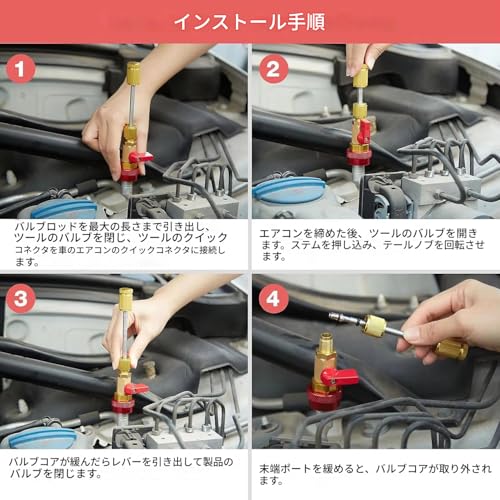 インストール手順

1

バルブロッドを最大の長さまで引き出し、ツールのバルブを閉じ、ツールのクイックコネクタを車のエアコンのクイックコネクタに接続します。

2

エアコンを締めた後、ツールのバルブを開きます。ステムを押し込み、テールノブを回転させます。

3

バルブコアが緩んだらレバーを引き出して製品のバルブを閉じます。

4

末端ポートを緩めると、バルブコアが取り外されます。