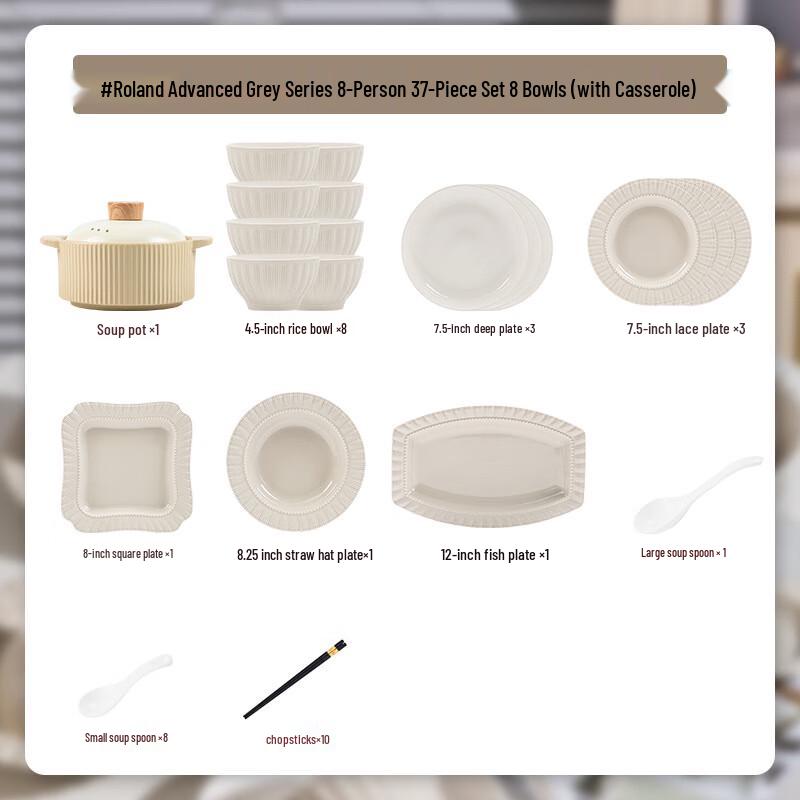 #Roland Advanced Grey Series 8-Person 37-Piece Set 8 Bowls (with Casserole)

Soup pot ×1

4.5-inch rice bowl ×8

7.5-inch deep plate ×3

7.5-inch lace plate ×3

8-inch square plate ×1

8.25 inch straw hat plate×1

12-inch fish plate ×1

Large soup spoon × 1

Small soup spoon ×8

chopsticks×10