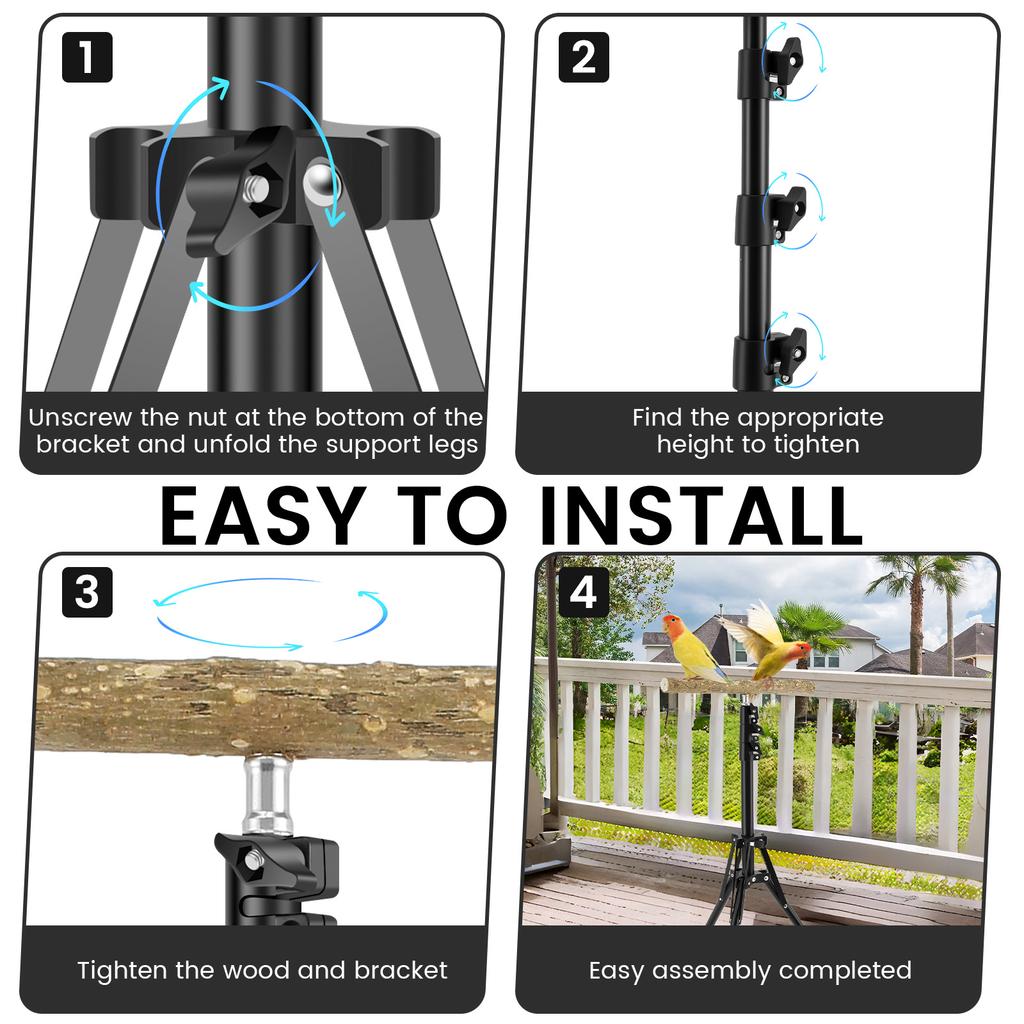 1

Unscrew the nut at the bottom of the bracket and unfold the support legs

2

Find the appropriate height to tighten

EASY TO INSTALL

3

Tighten the wood and bracket

4

Easy assembly completed