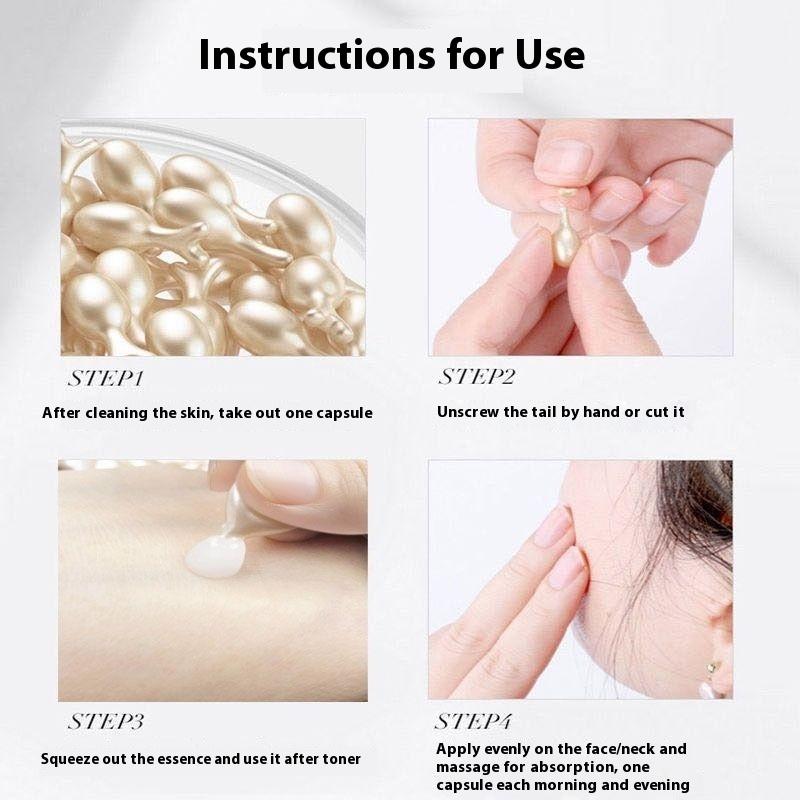 Instructions for Use

STEP1

After cleaning the skin, take out one capsule

STEP2

Unscrew the tail by hand or cut it

STEP3

Squeeze out the essence and use it after toner

STEP4

Apply evenly on the face/neck and massage for absorption, one capsule each morning and evening