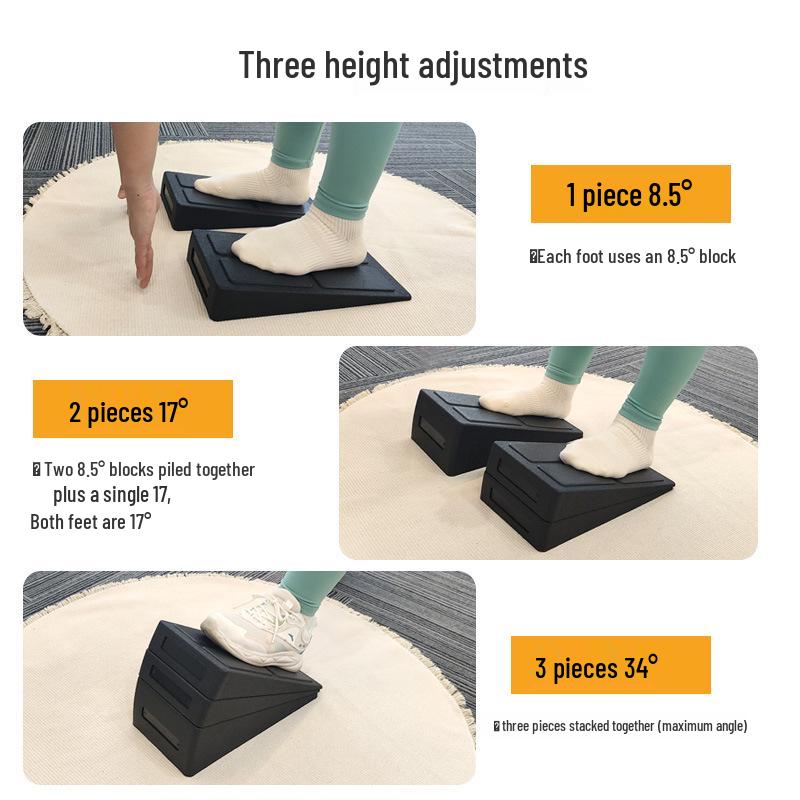 Three height adjustments

1 piece 8.5°

Each foot uses an 8.5° block

2 pieces 17°

Two 8.5° blocks piled together plus a single 17, Both feet are 17°

3 pieces 34°

three pieces stacked together (maximum angle)