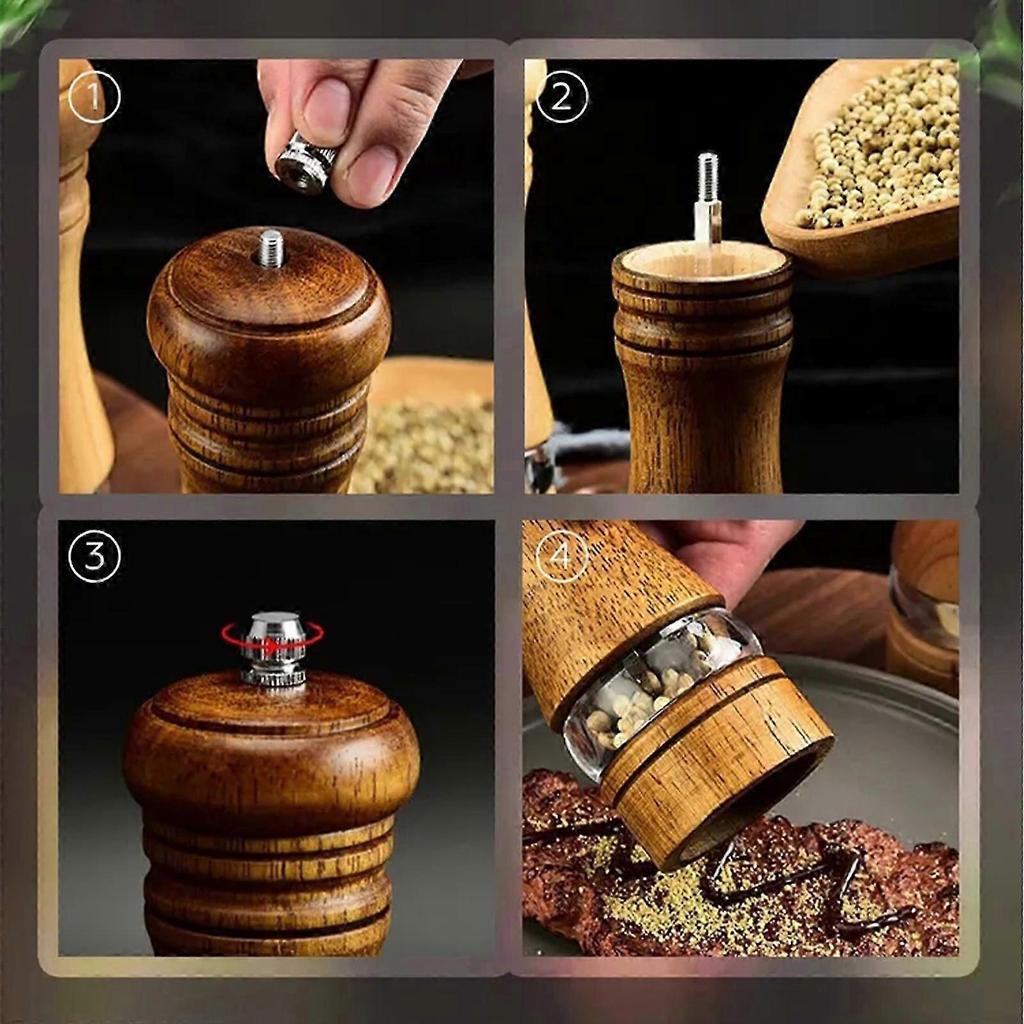 1

2

3

4