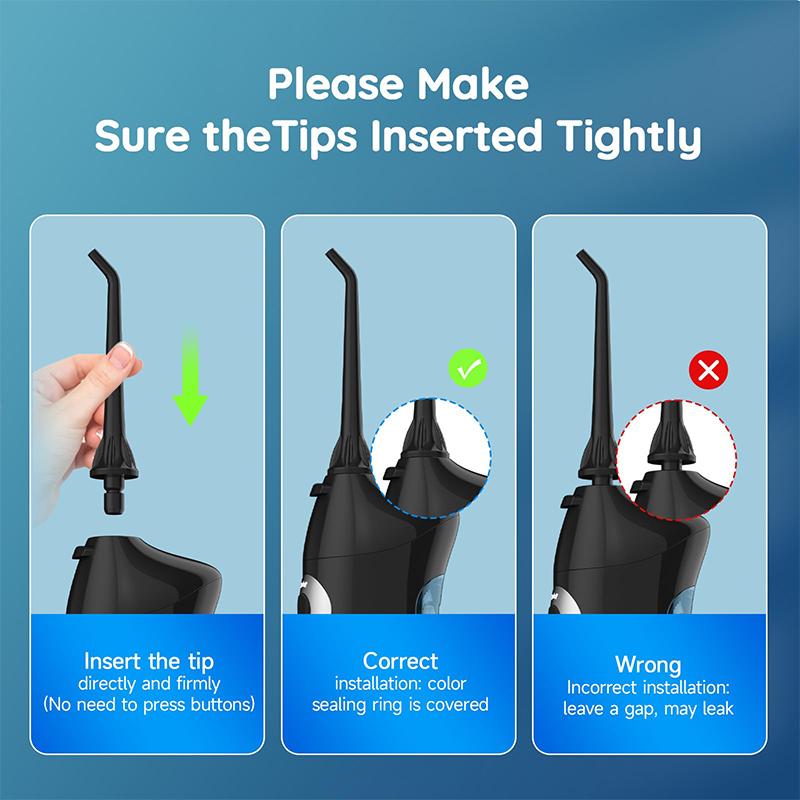 Please Make
Sure theTips Inserted Tightly

Insert the tip
directly and firmly
(No need to press buttons)

Correct
installation: color sealing ring is covered

Wrong
Incorrect installation: leave a gap, may leak