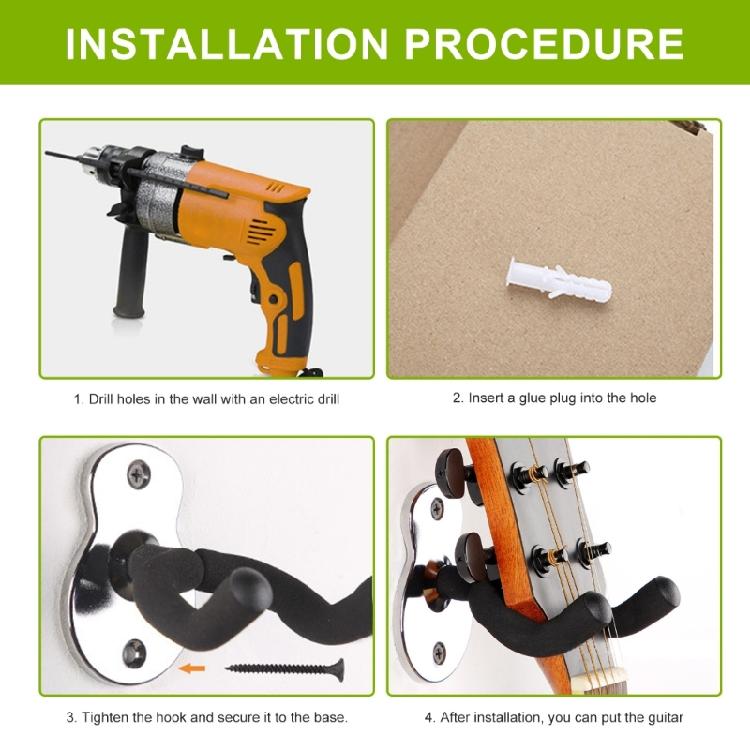 INSTALLATION PROCEDURE

1. Drill holes in the wall with an electric drill

2. Insert a glue plug into the hole

3. Tighten the hook and secure it to the base.

4. After installation, you can put the guitar