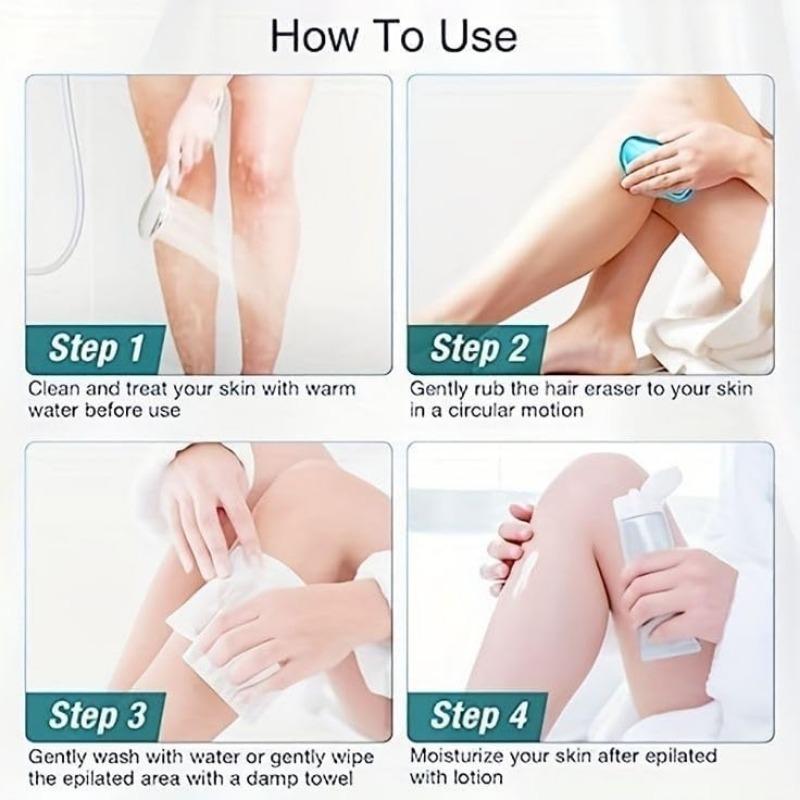 How To Use

Step 1
Clean and treat your skin with warm water before use

Step 2
Gently rub the hair eraser to your skin in a circular motion

Step 3
Gently wash with water or gently wipe the epilated area with a damp towel

Step 4
Moisturize your skin after epilated with lotion