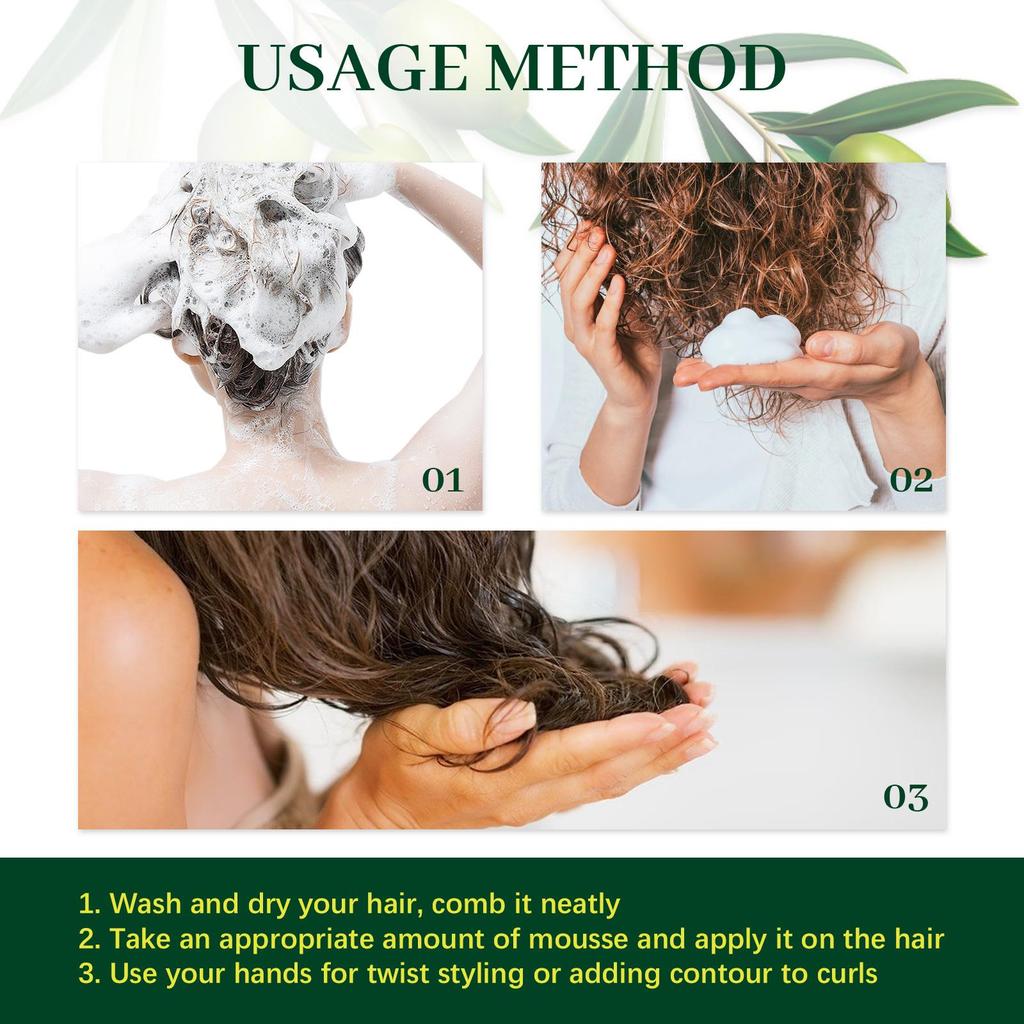 USAGE METHOD

01

02

03

1. Wash and dry your hair, comb it neatly
2. Take an appropriate amount of mousse and apply it on the hair
3. Use your hands for twist styling or adding contour to curls