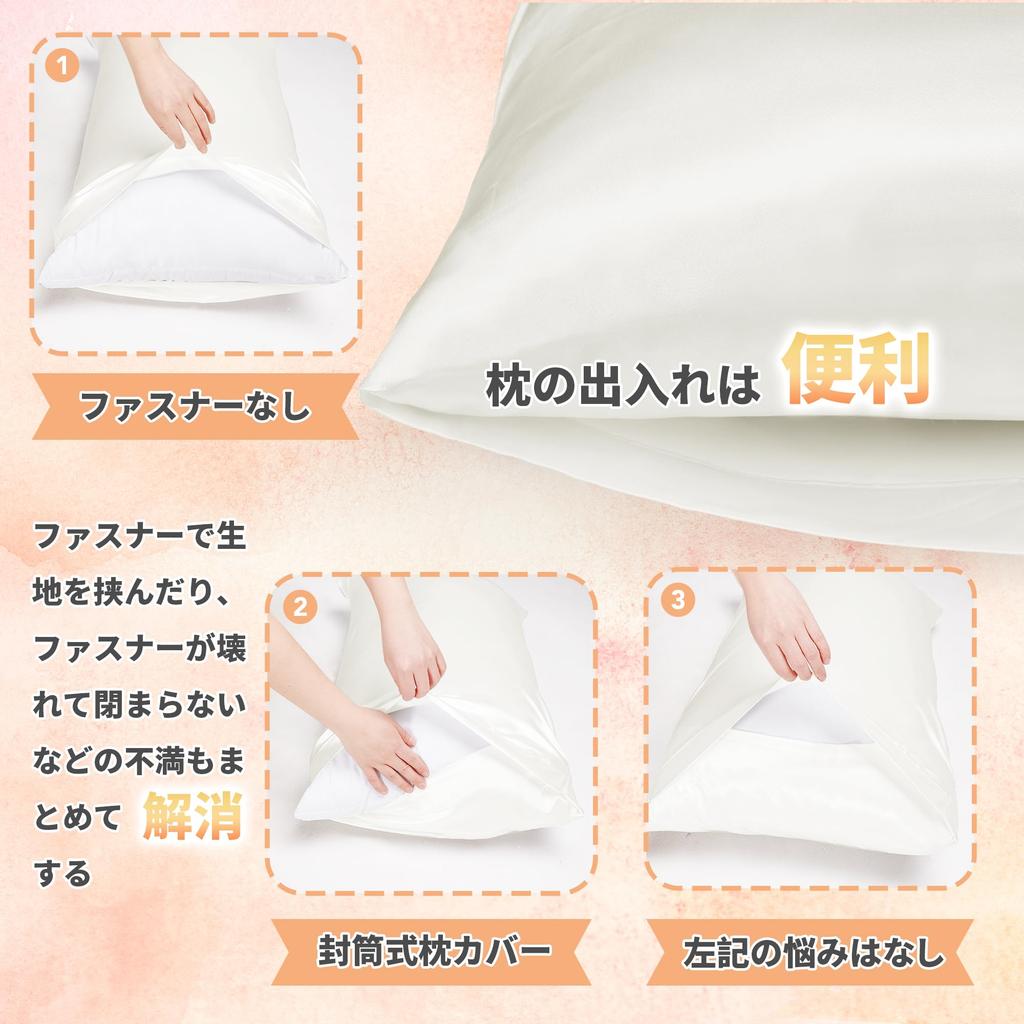 1

ファスナーなし

枕の出入れは 便利

ファスナーで生地を挟んだり、ファスナーが壊れて閉まらないなどの不満もまとめて 解消 する

2

封筒式枕カバー

3

左記の悩みはなし