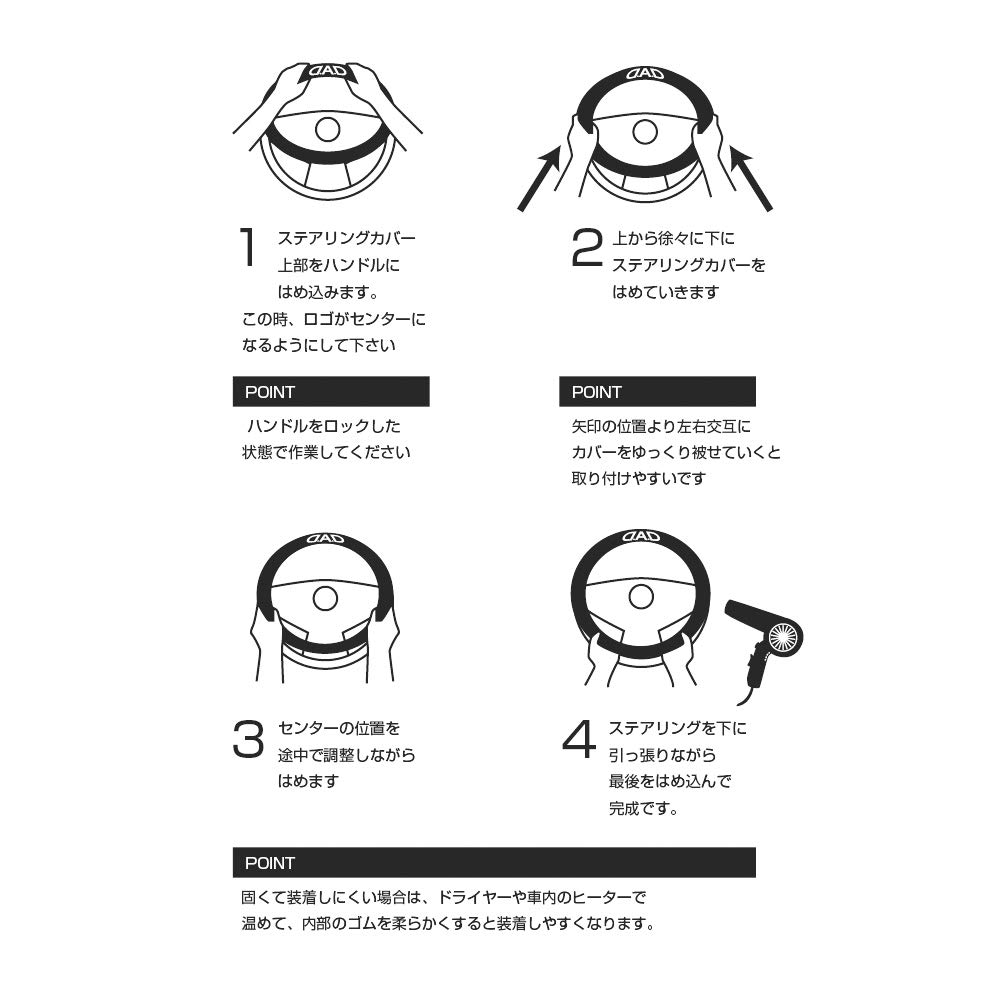 DAD

1 ステアリングカバー上部をハンドルにはめ込みます。
この時、ロゴがセンターになるようにして下さい

POINT
ハンドルをロックした状態で作業してください

DAD

2 上から徐々に下にステアリングカバーをはめていきます

POINT
矢印の位置より左右交互にカバーをゆっくり被せていくと取り付けやすいです

DAD

3 センターの位置を途中で調整しながらはめます

DAD

4 ステアリングを下に引っ張りながら最後をはめ込んで完成です。

POINT
固くて装着しにくい場合は、ドライヤーや車内のヒーターで温めて、内部のゴムを柔らかくすると装着しやすくなります。