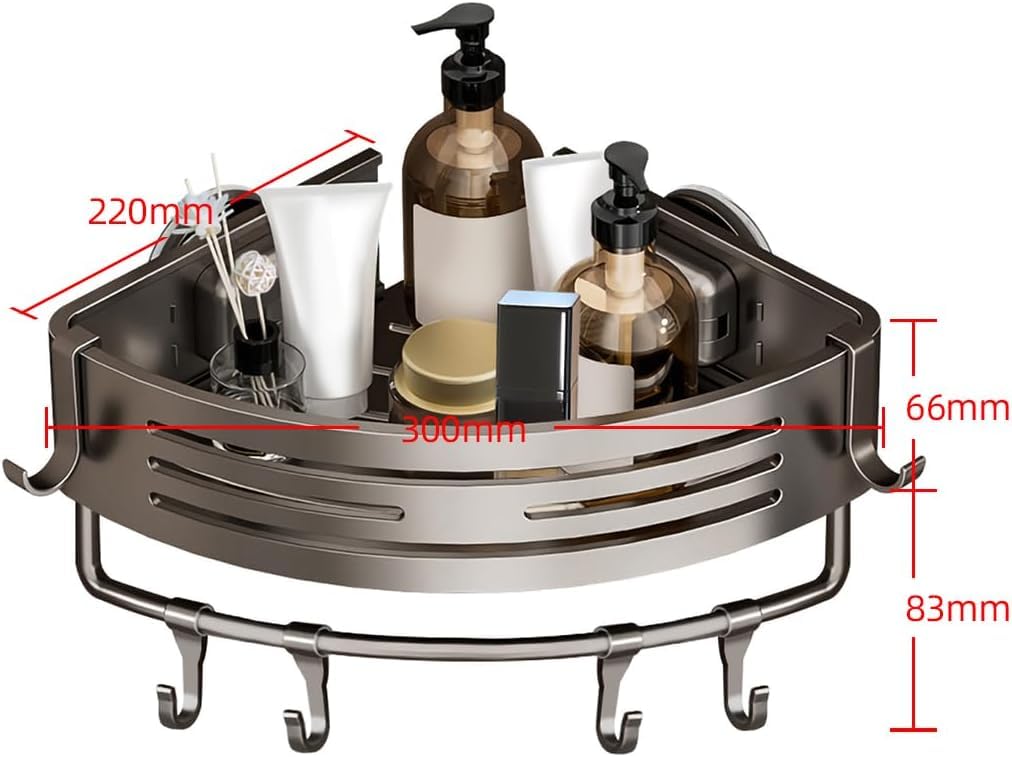 220mm
300mm
66mm
83mm